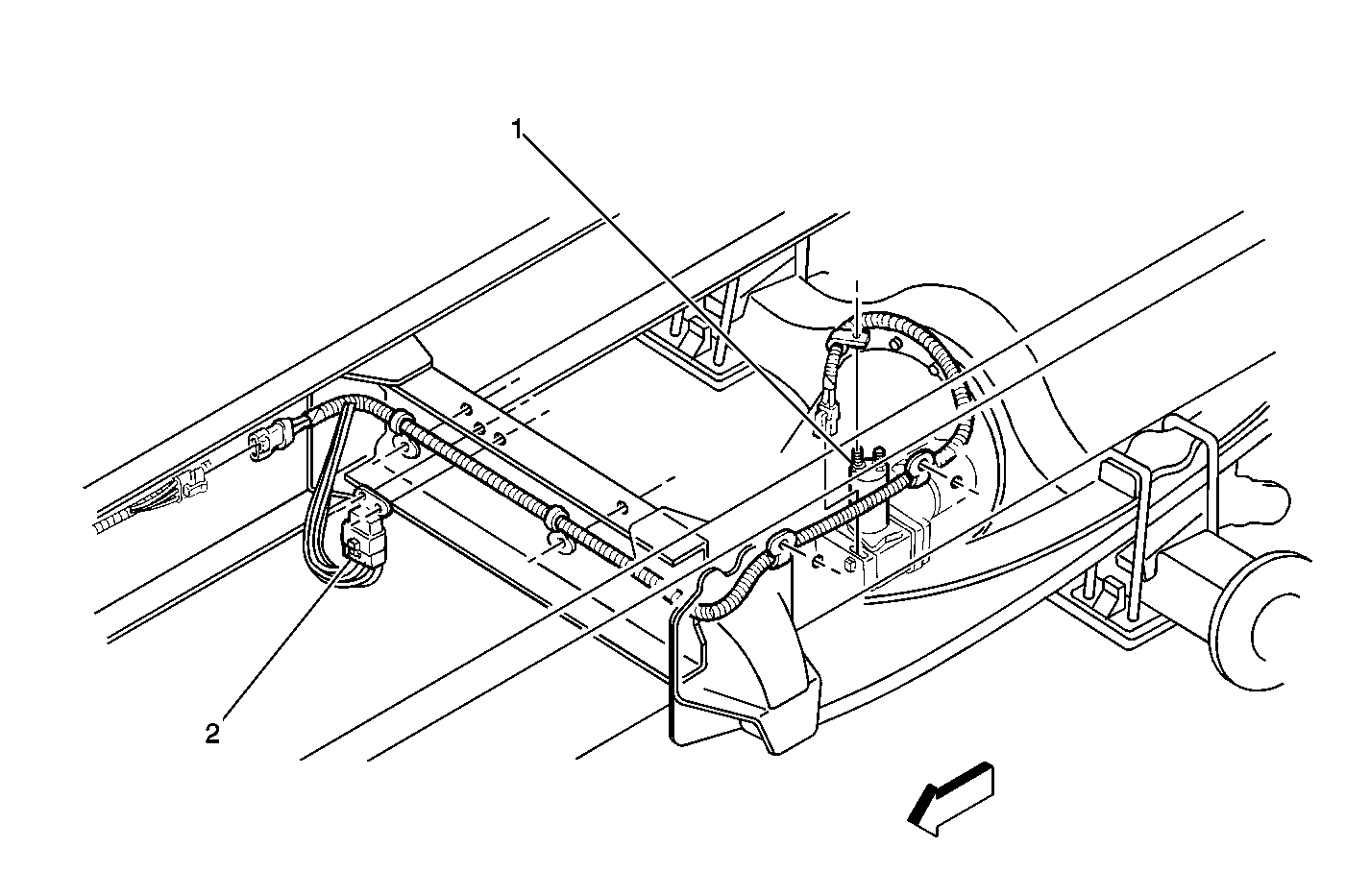 1

2