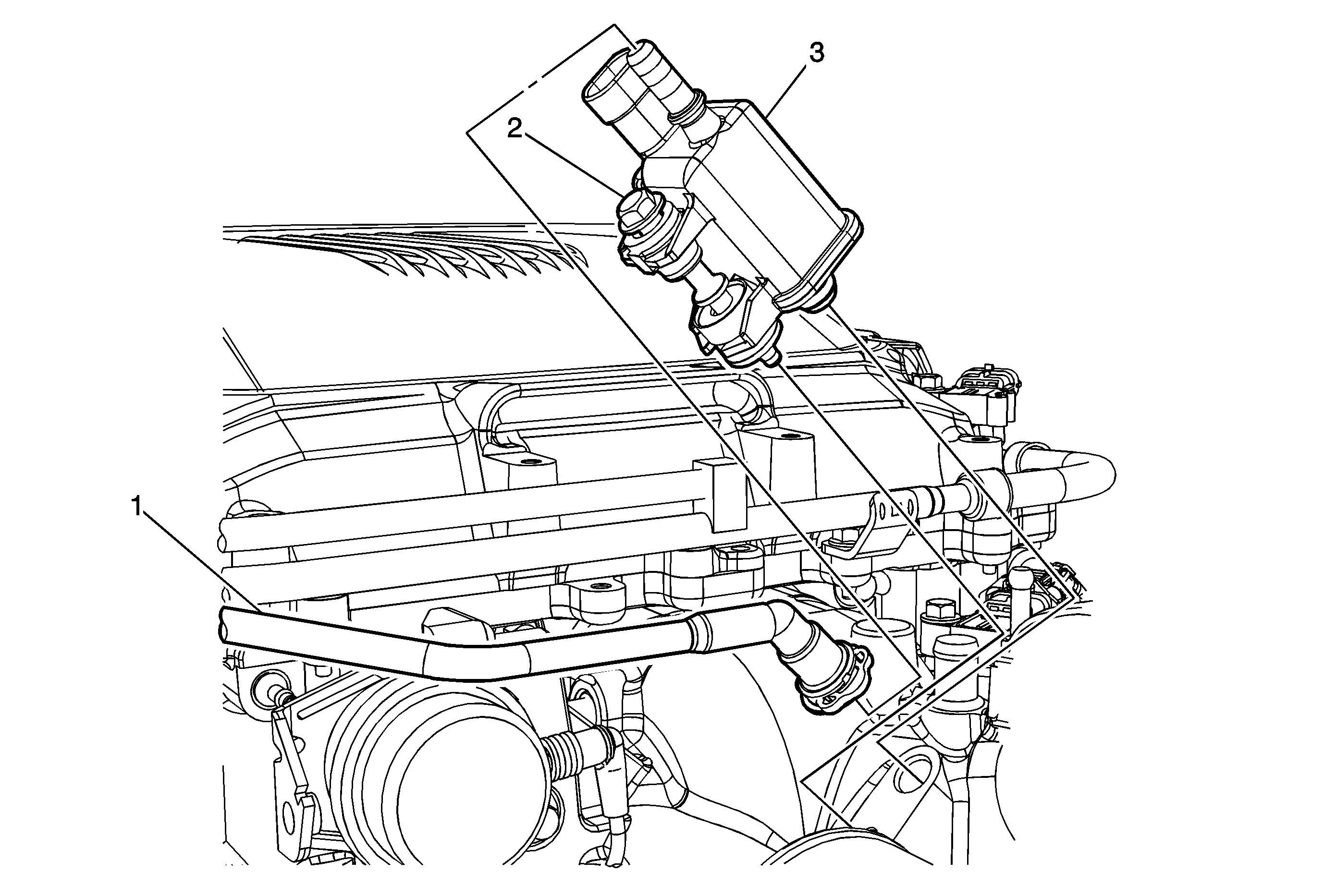 3
2
1