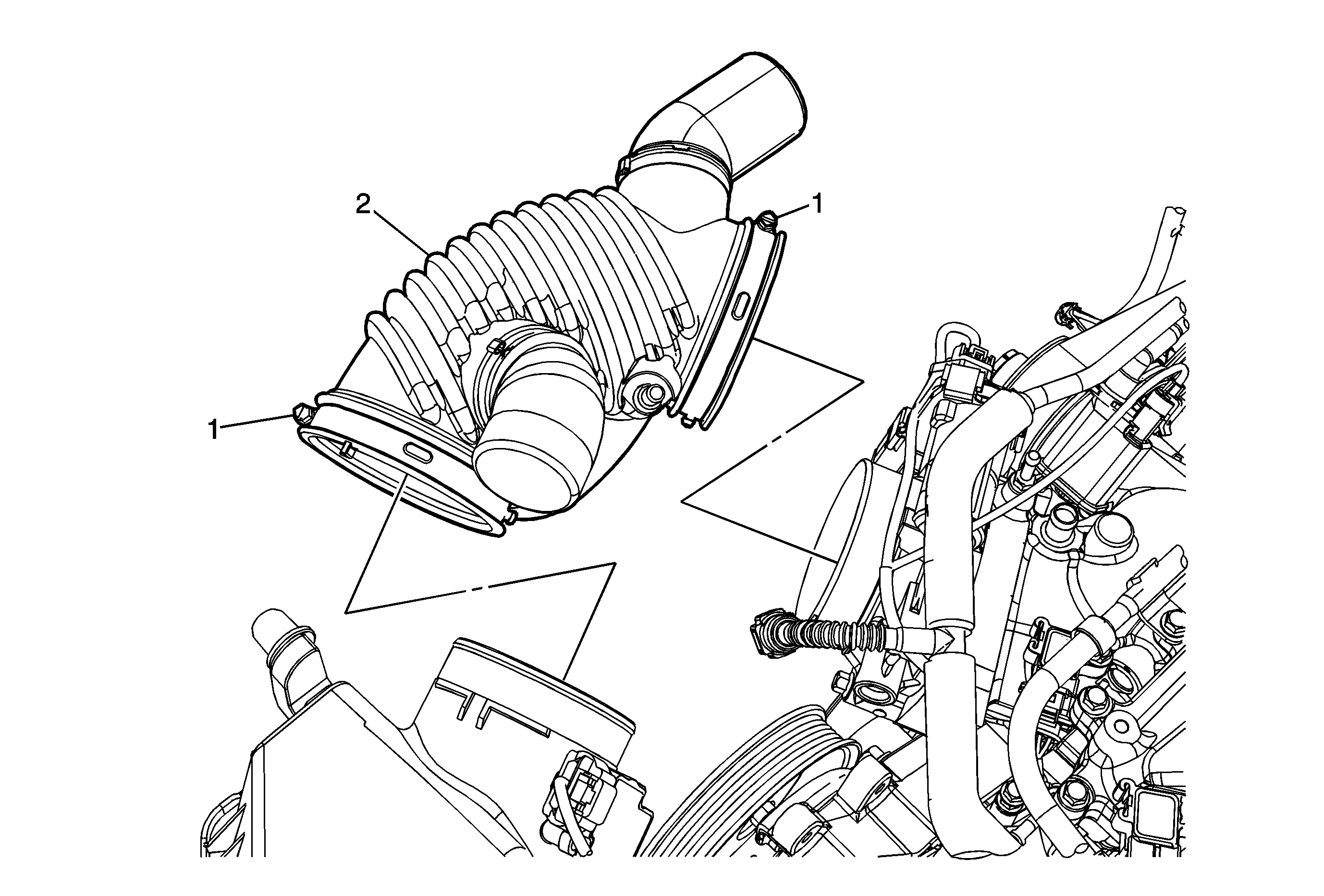 2
1
1