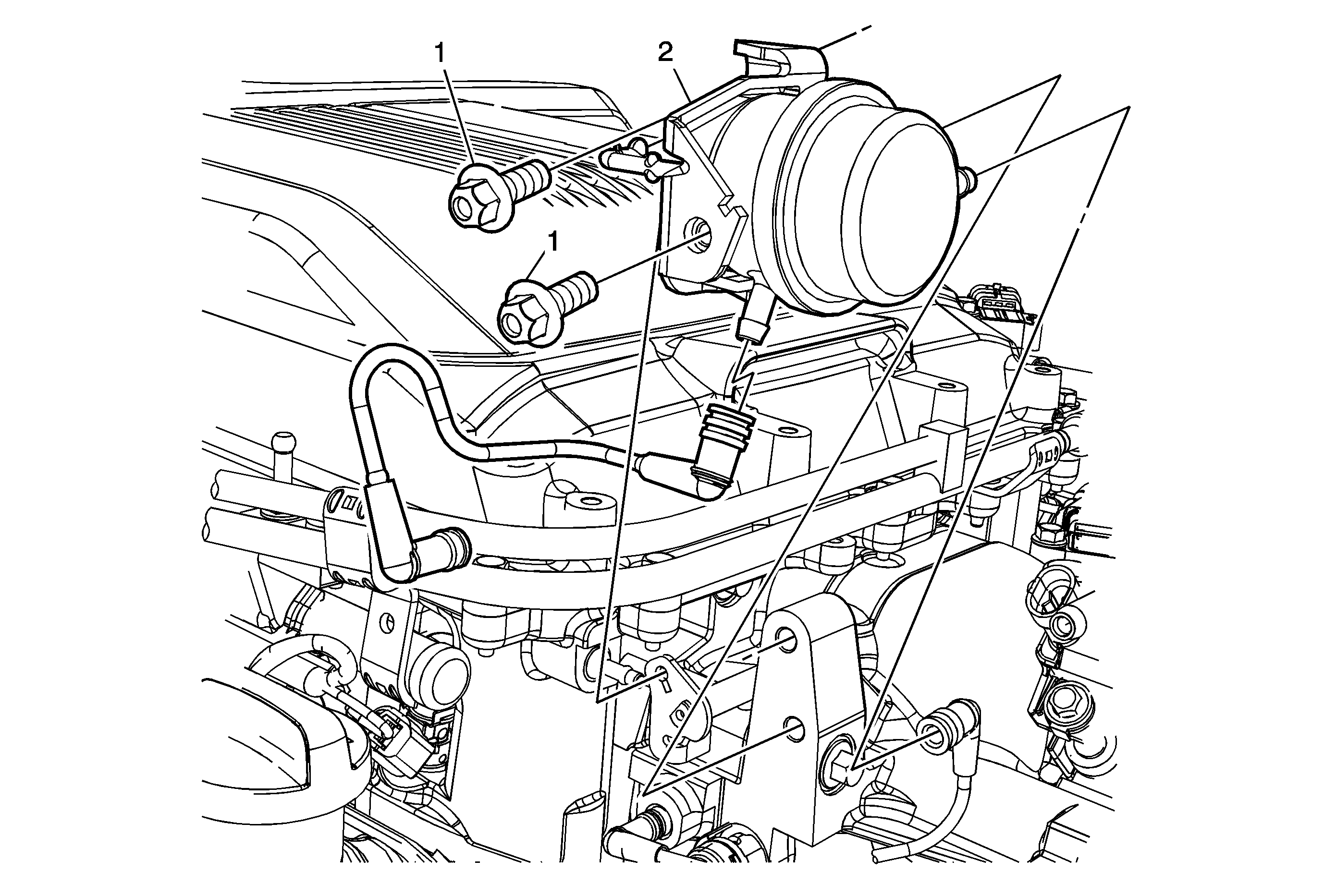 1
2
1