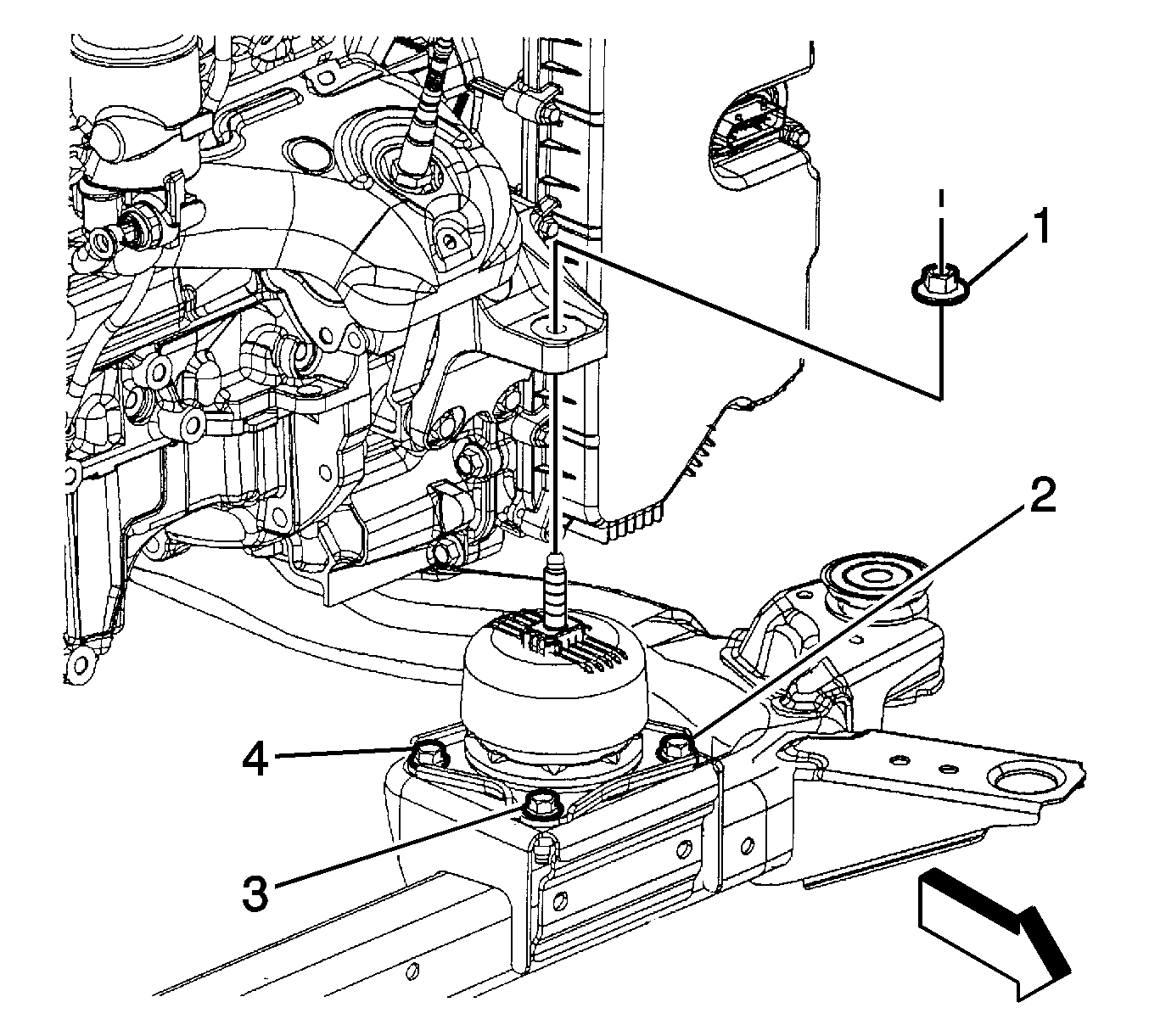 1
2
4
3