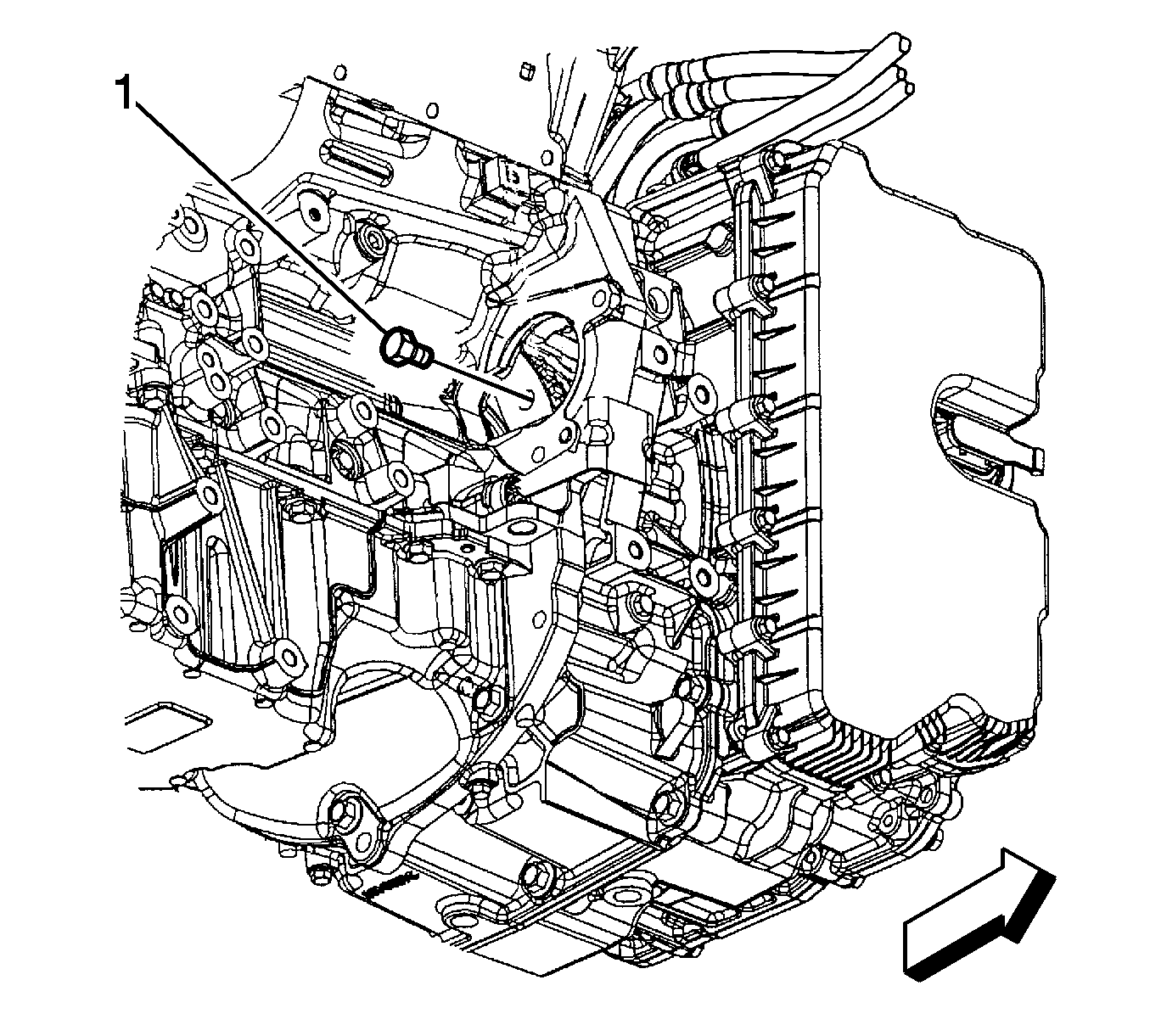 1