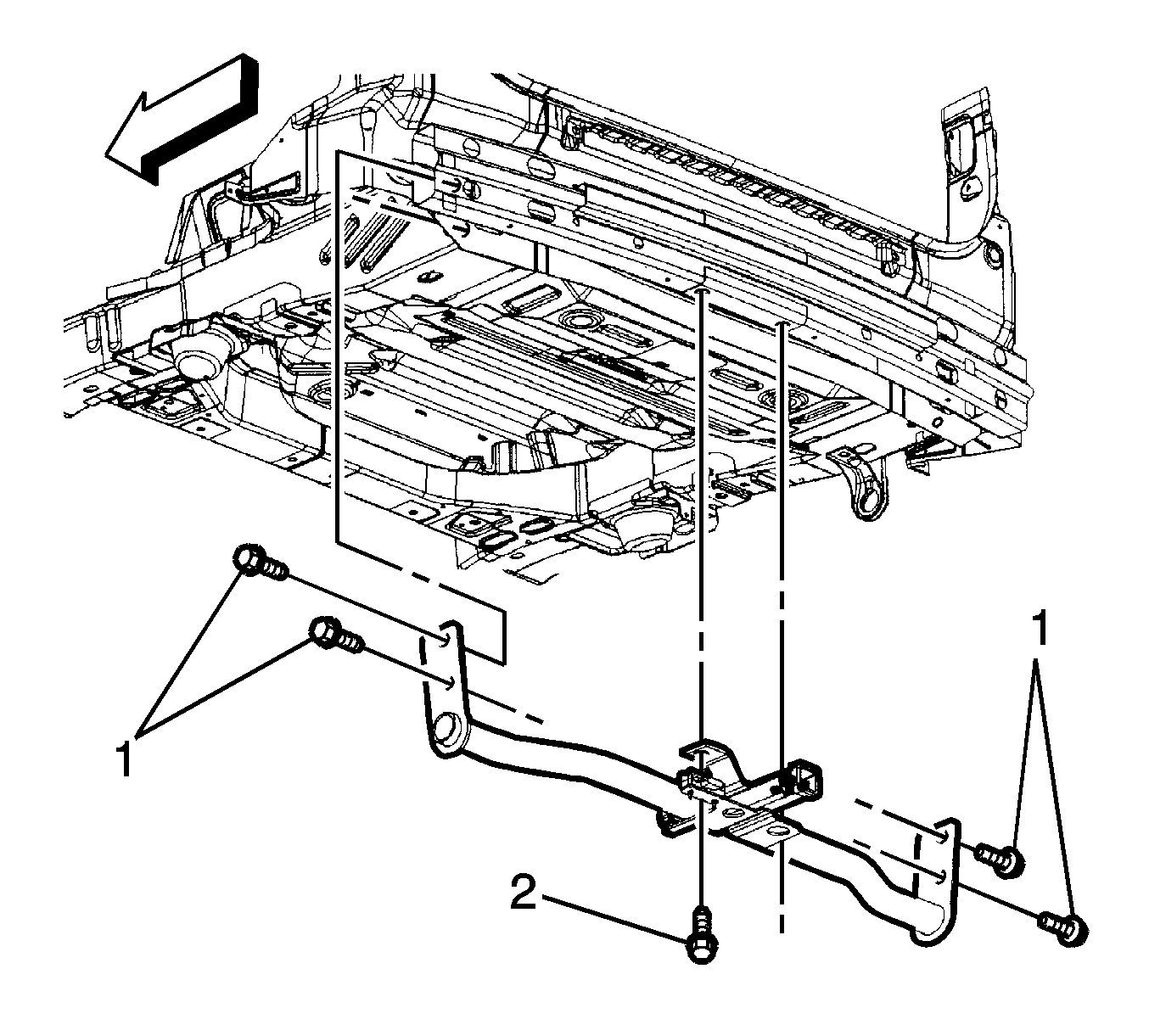 1
1
2