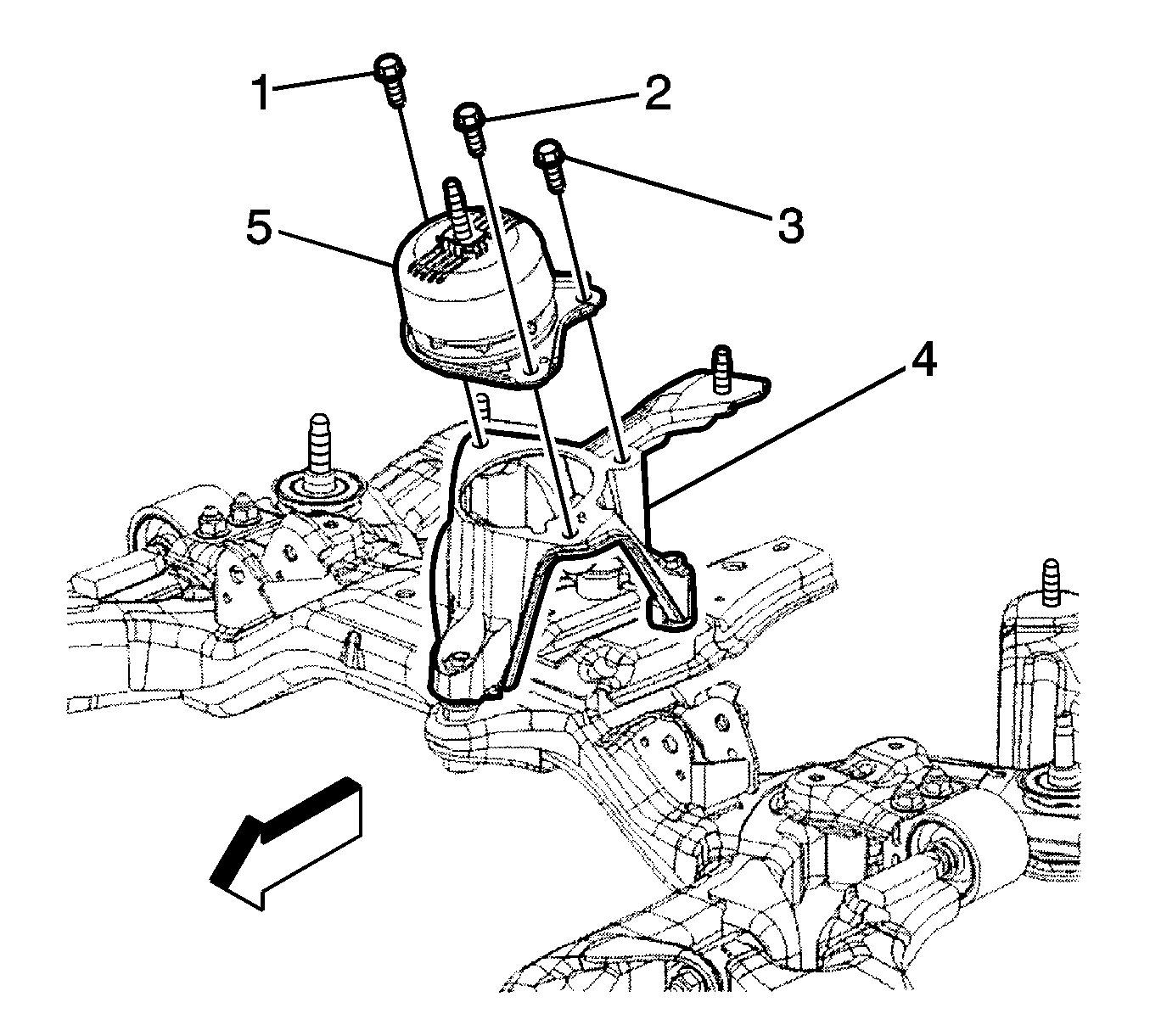 1
2
3
5
4