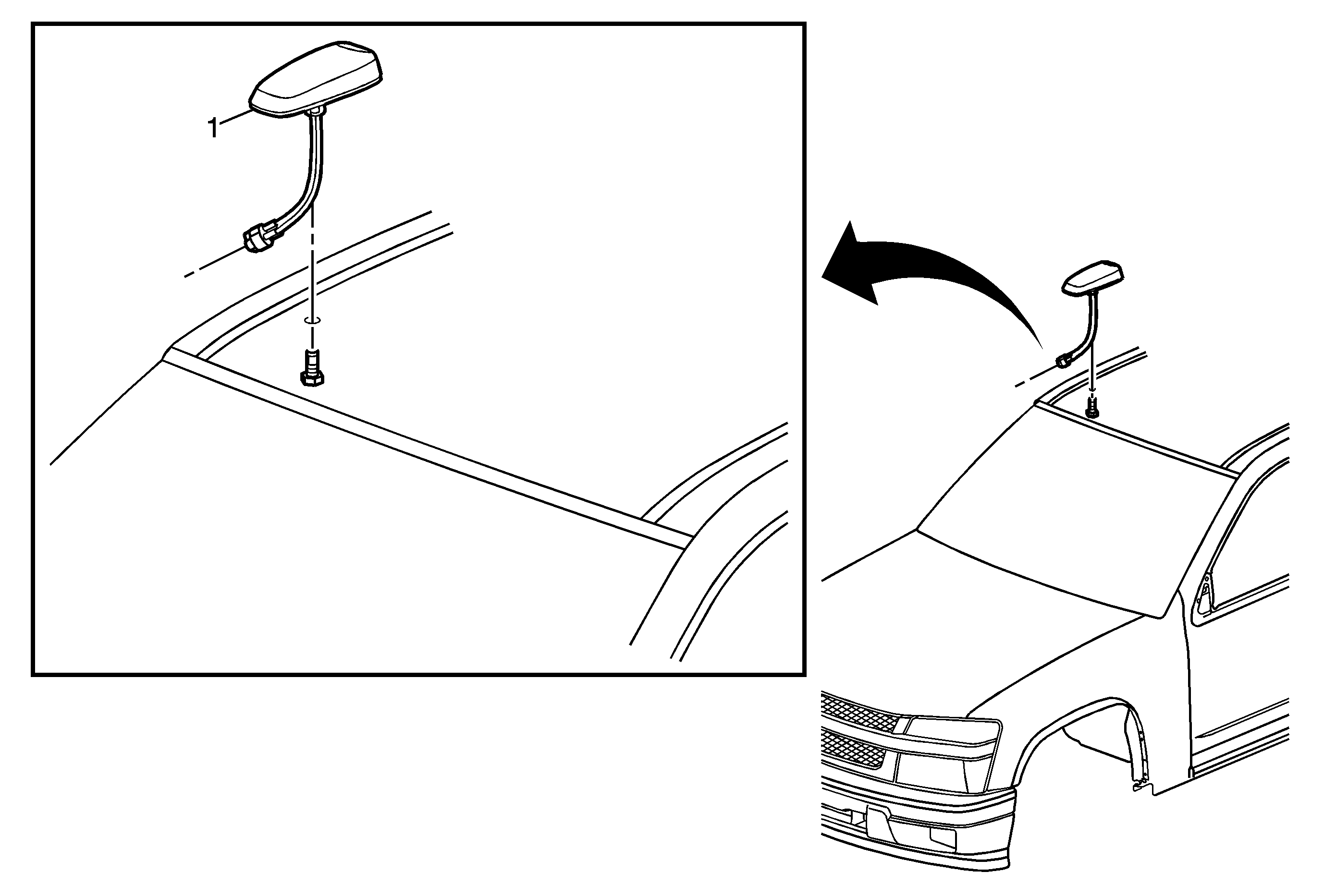 1