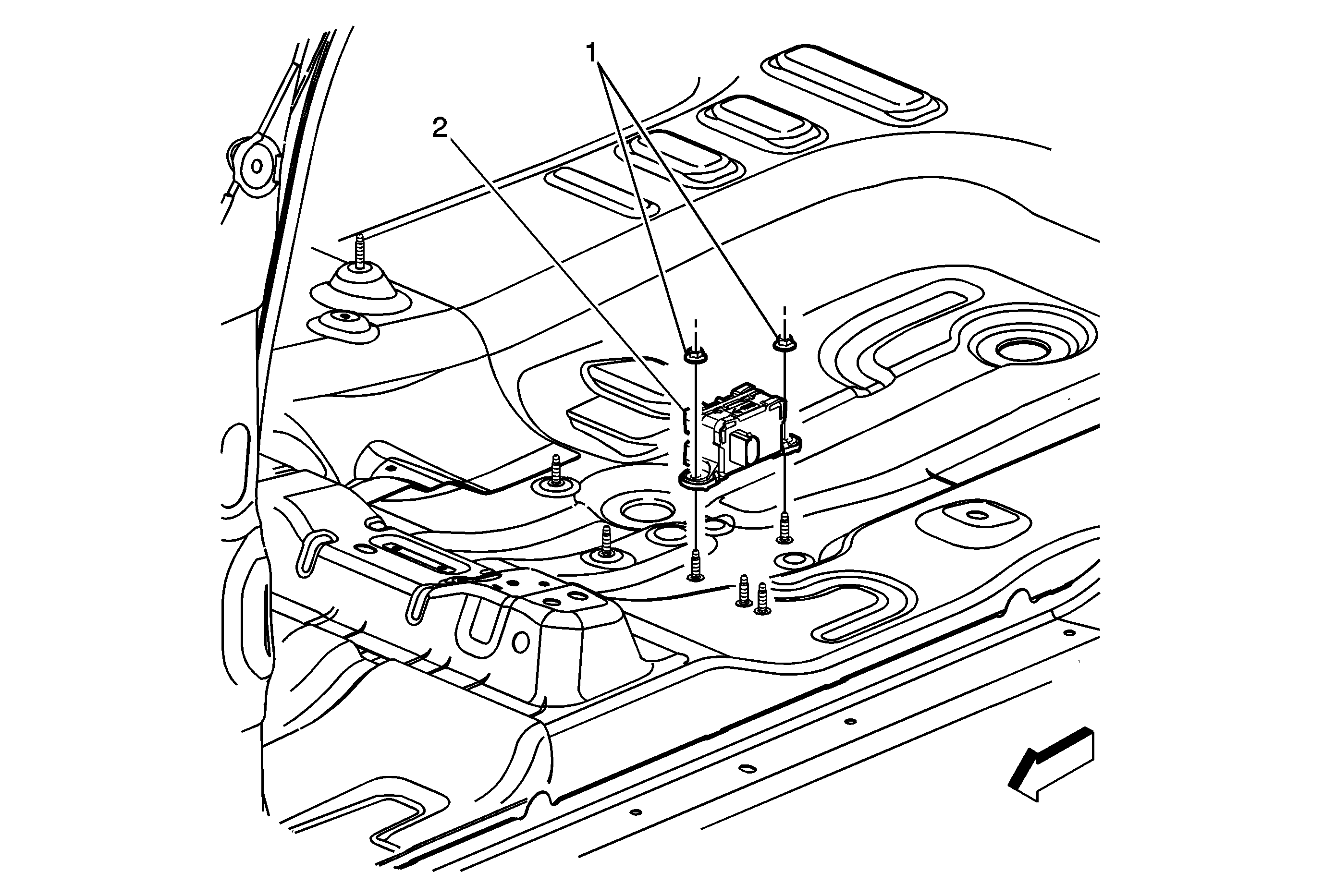 1
2