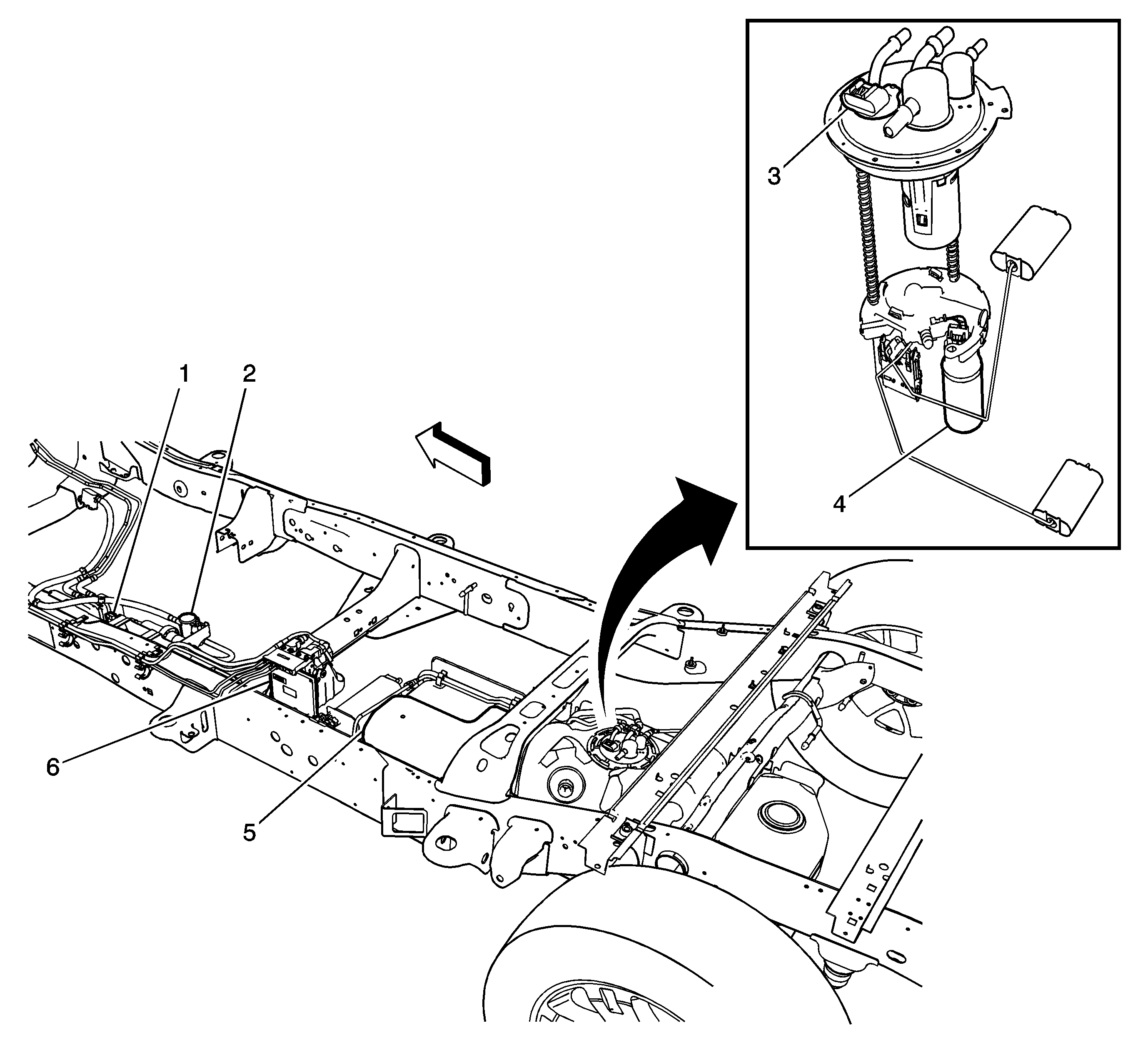 3

4

1

2

6

5