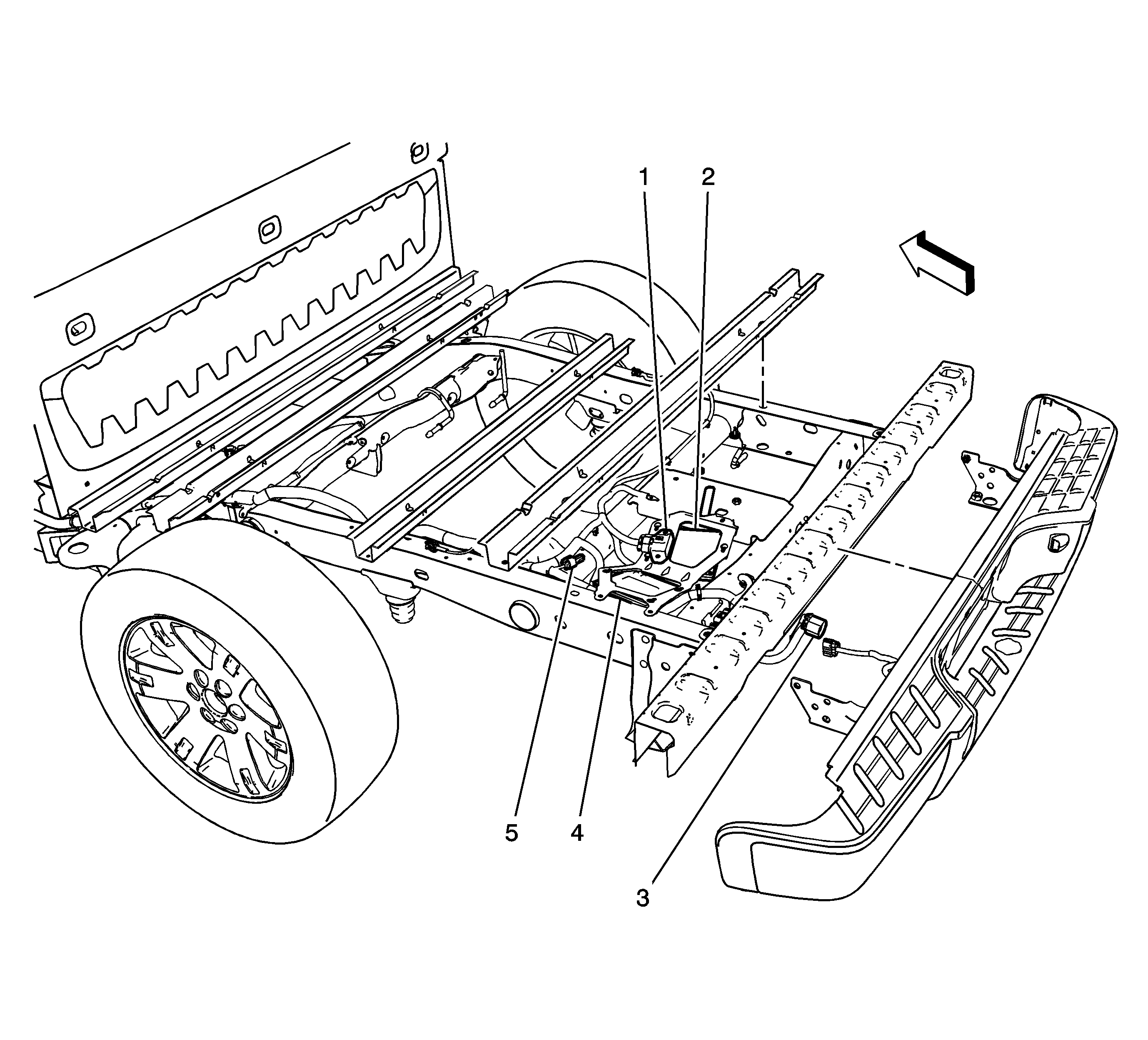 1
2
5
4
3