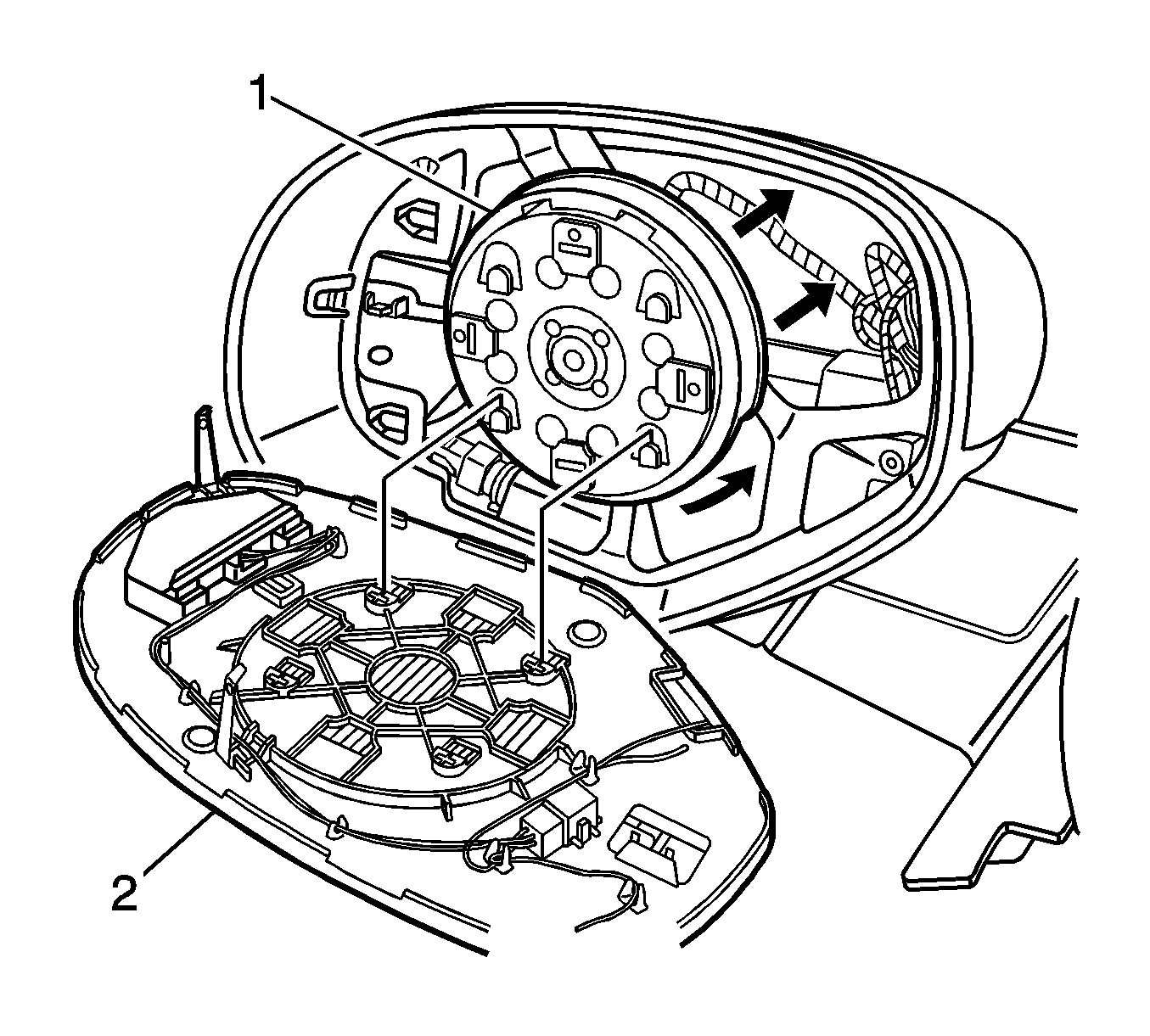 1
2