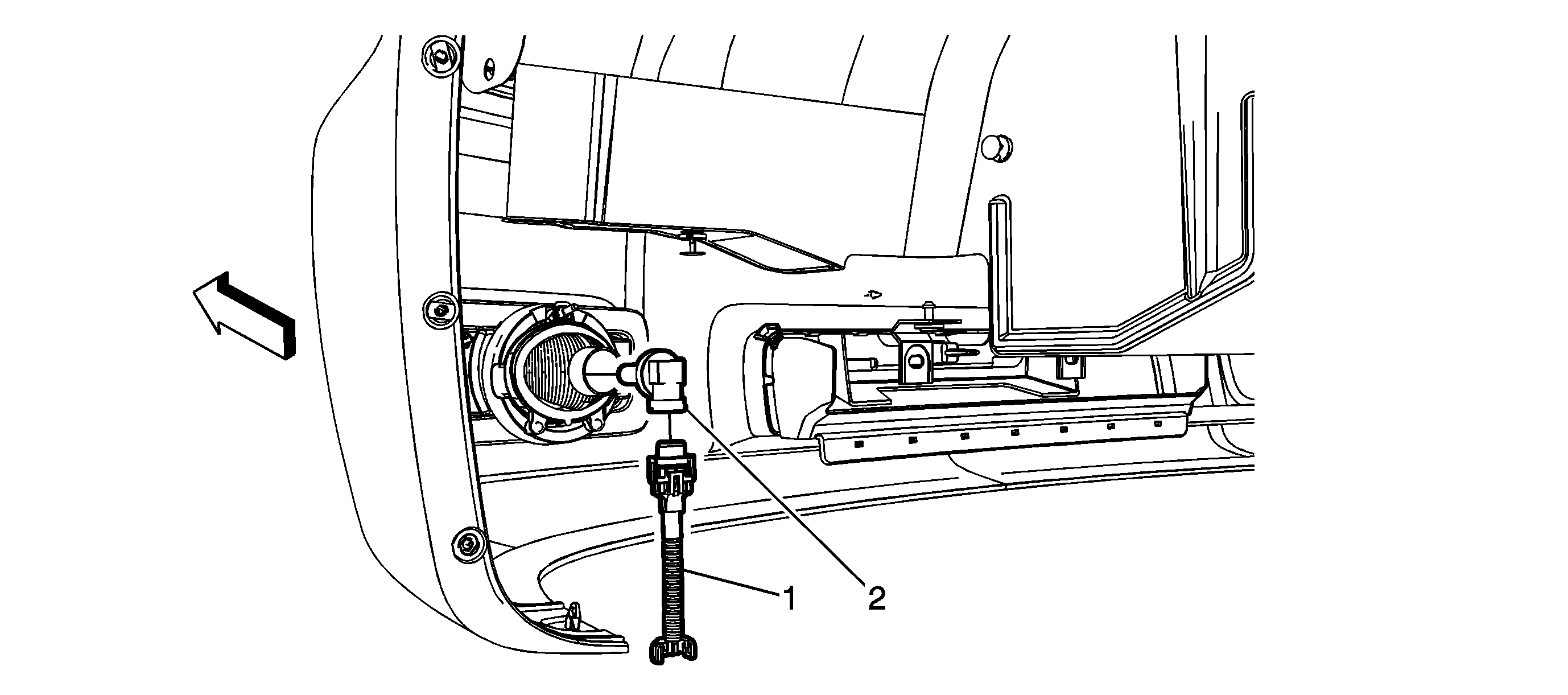 1
2