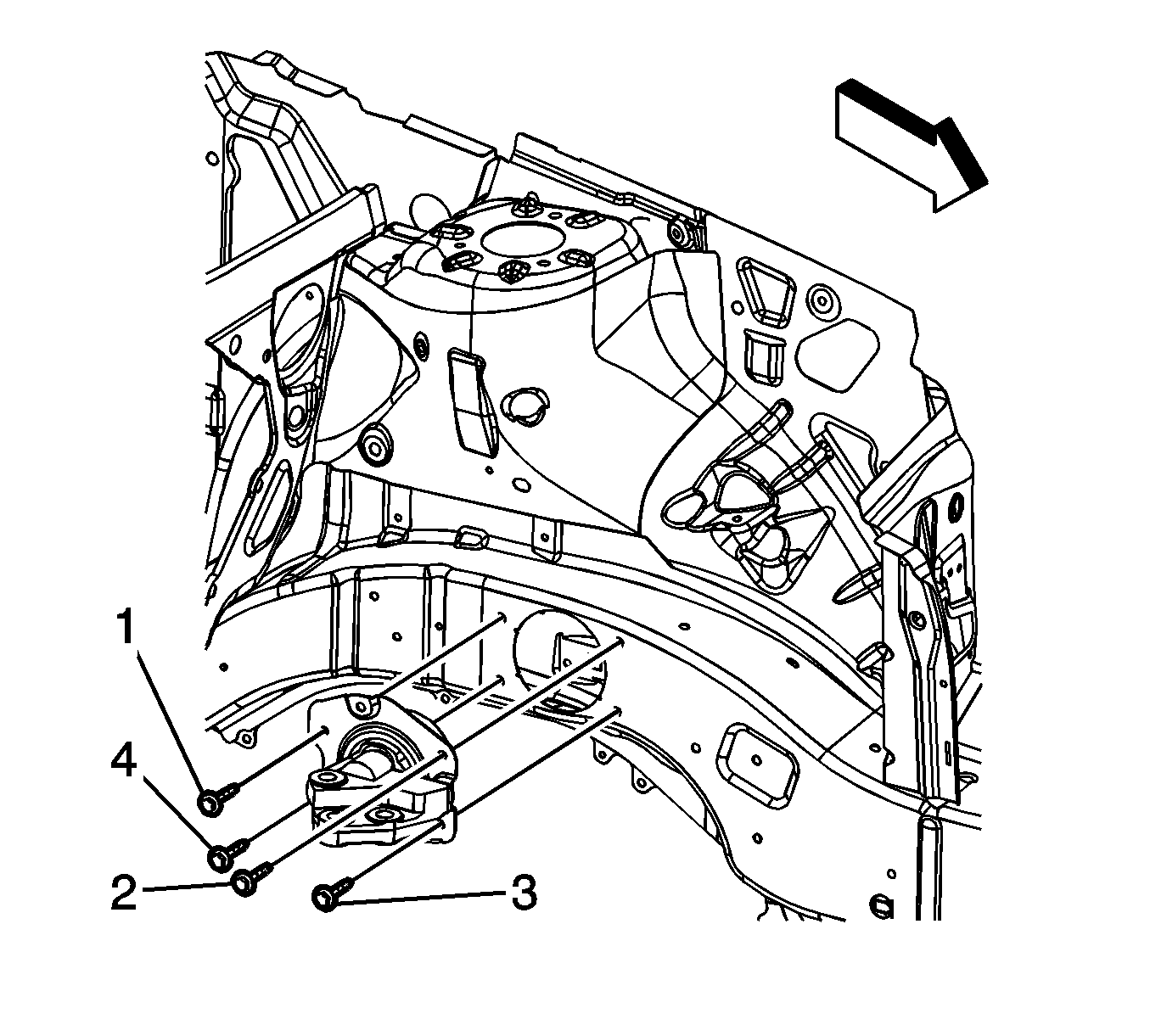 1
4
2
3