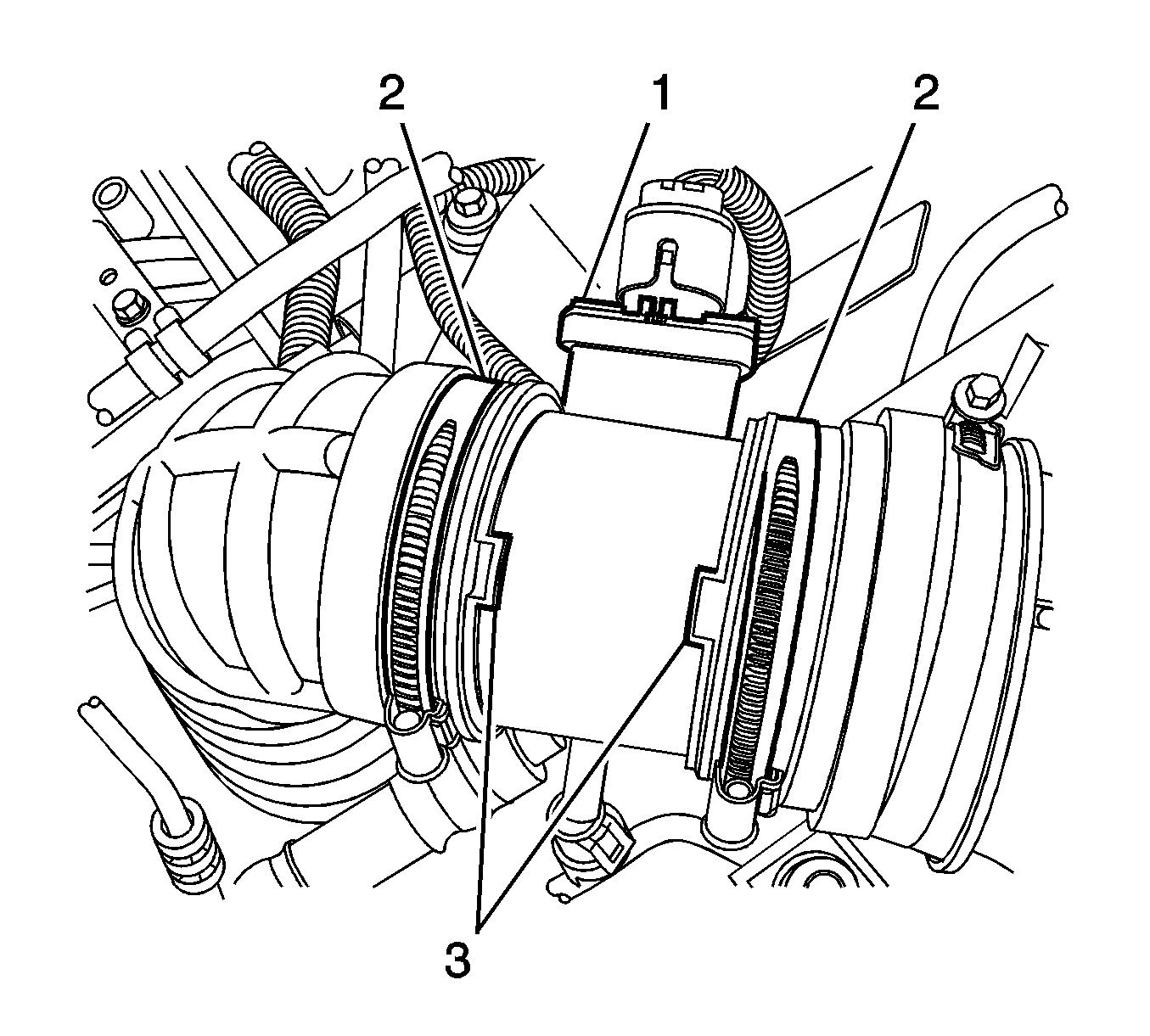 2
1
2
3