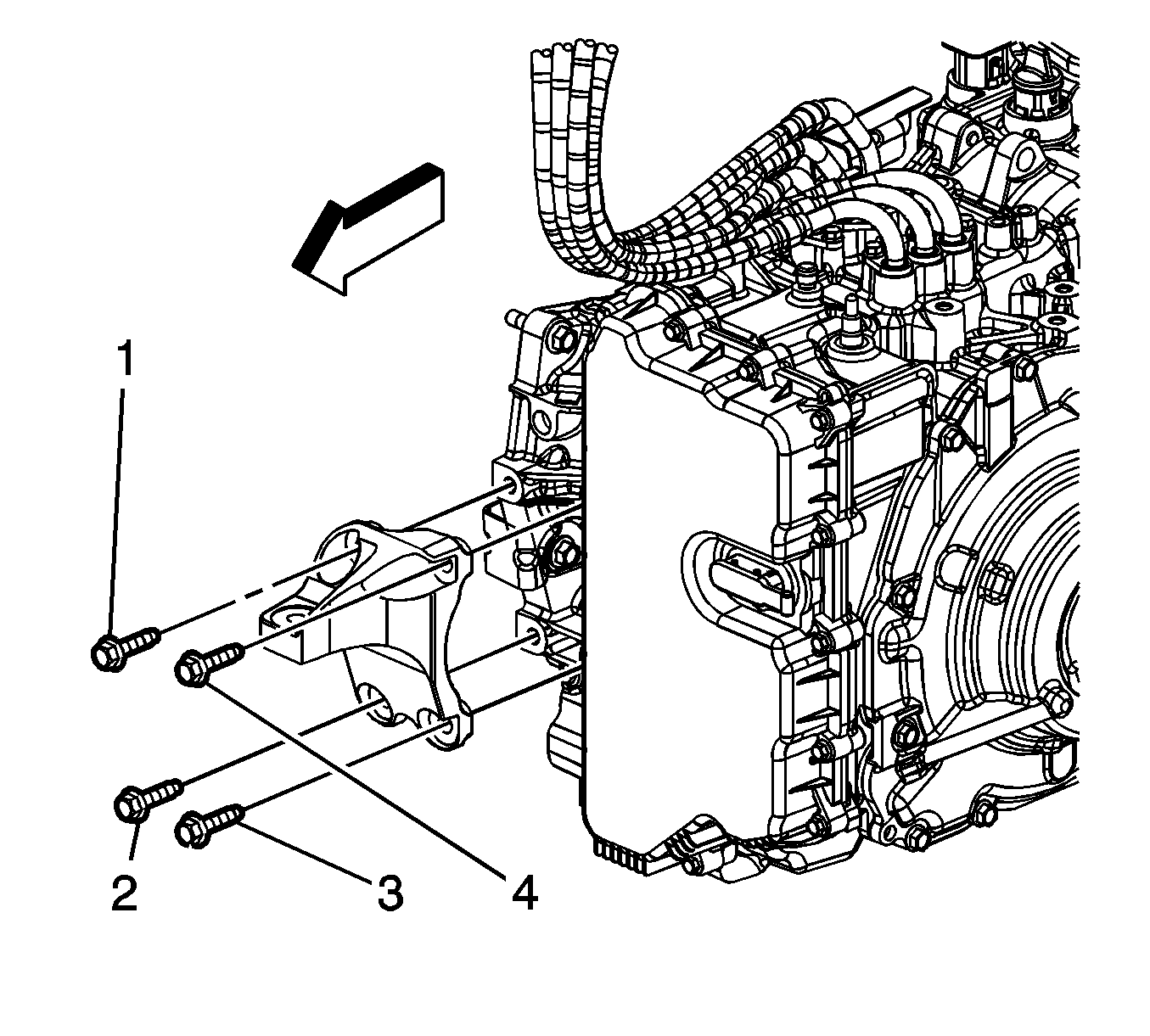 1
2
3
4