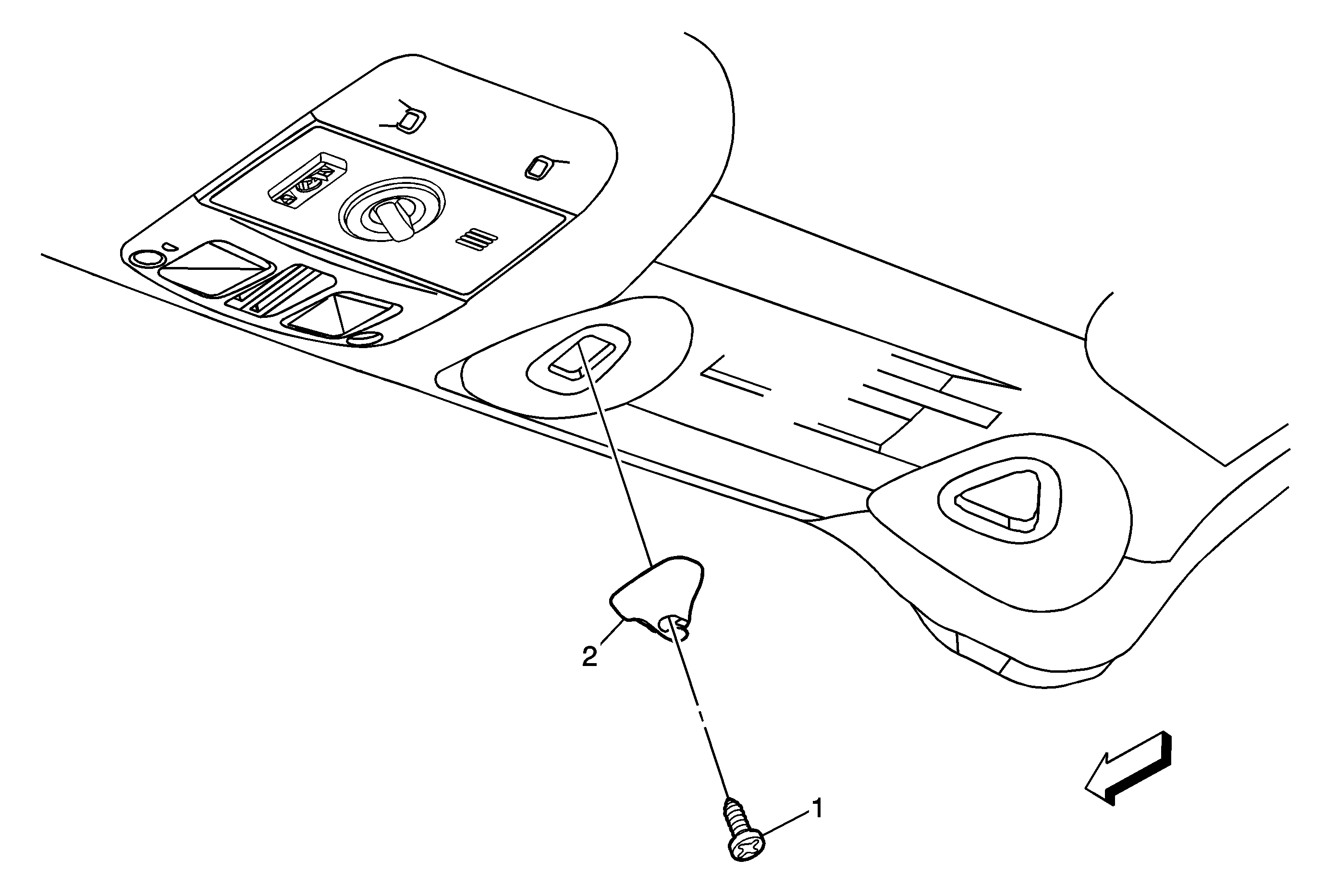 2

1