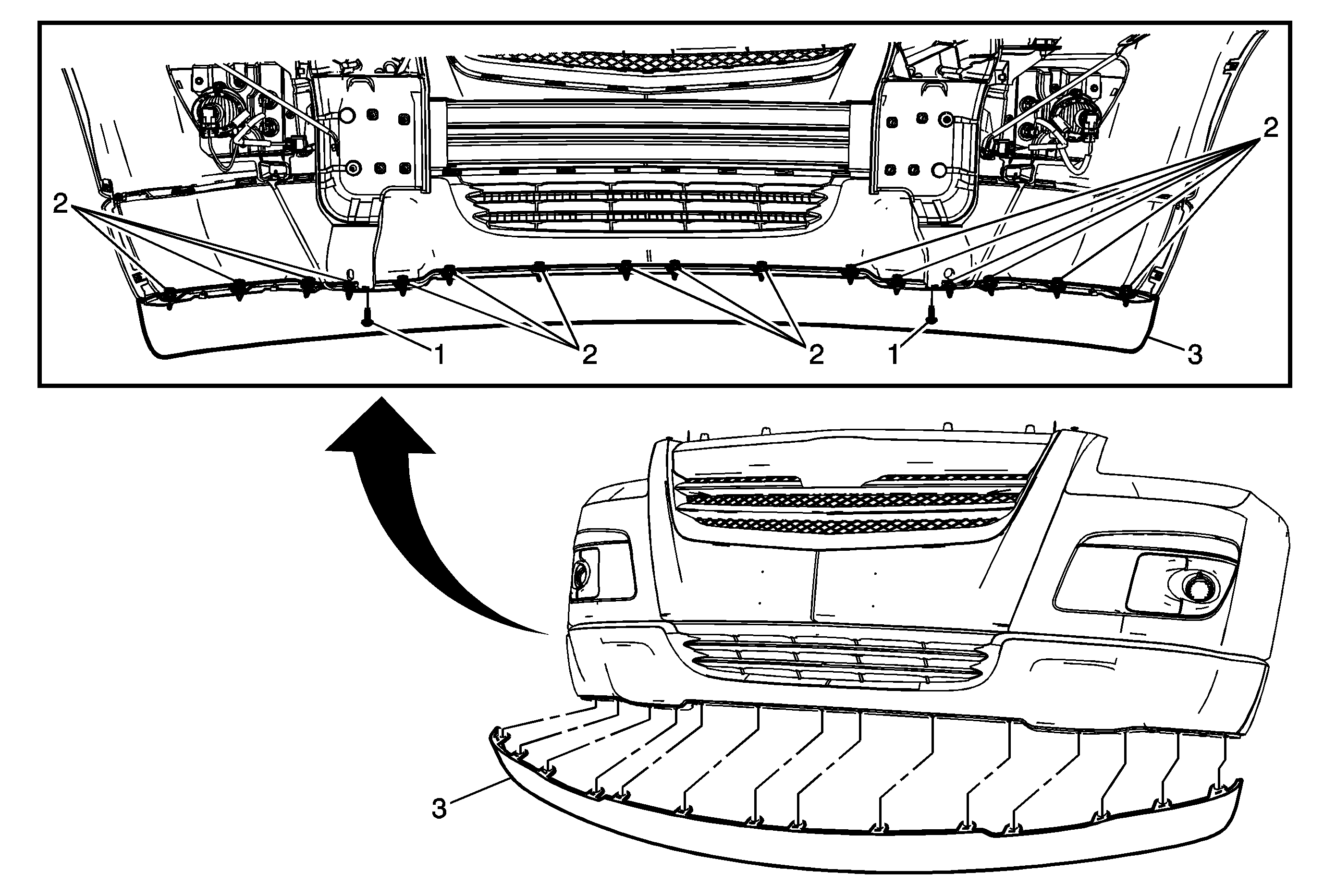 2
2
1
2
2
1
3
3