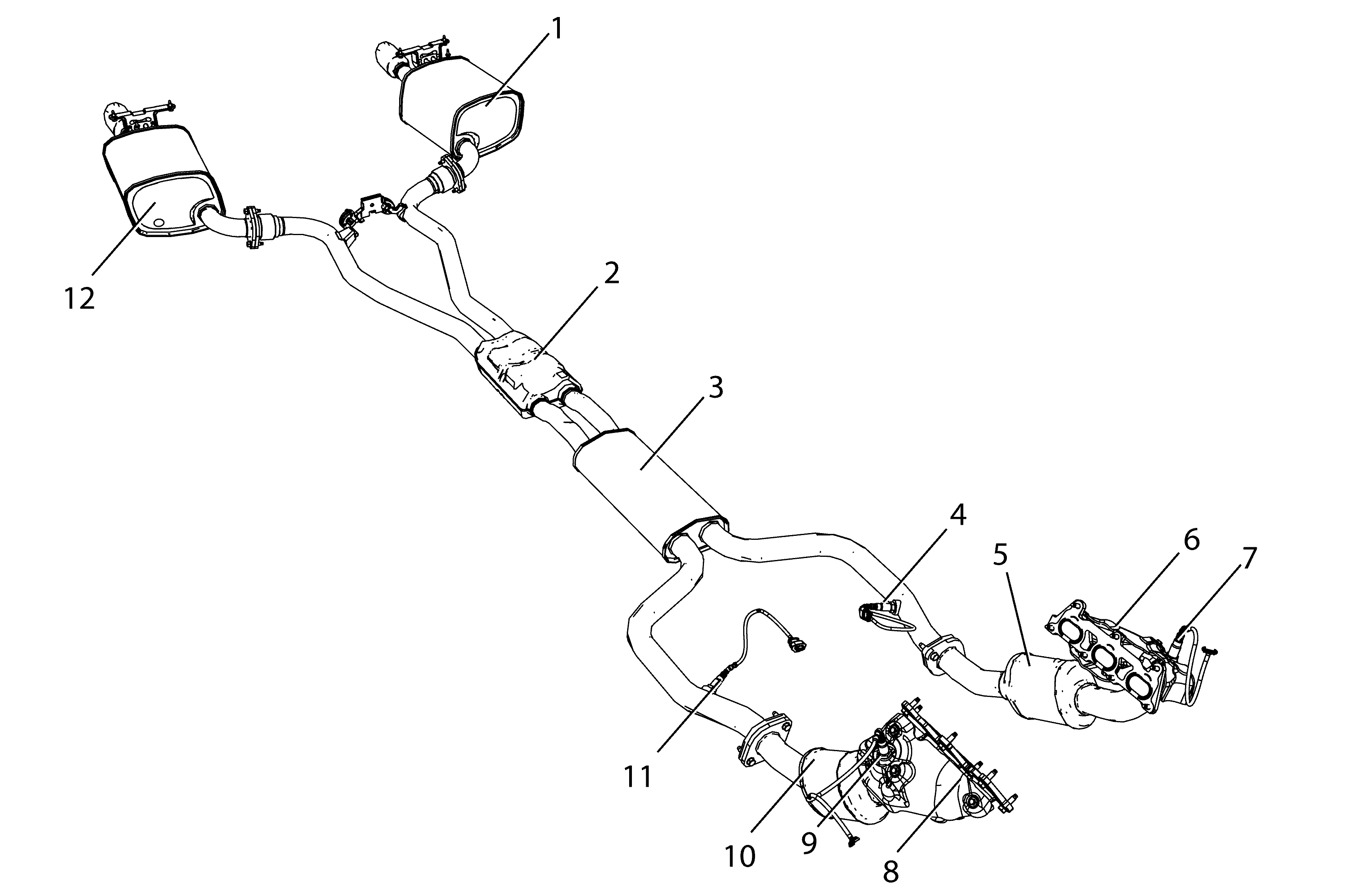 1
12
2
3
4
5
6
7
11
10
9
8