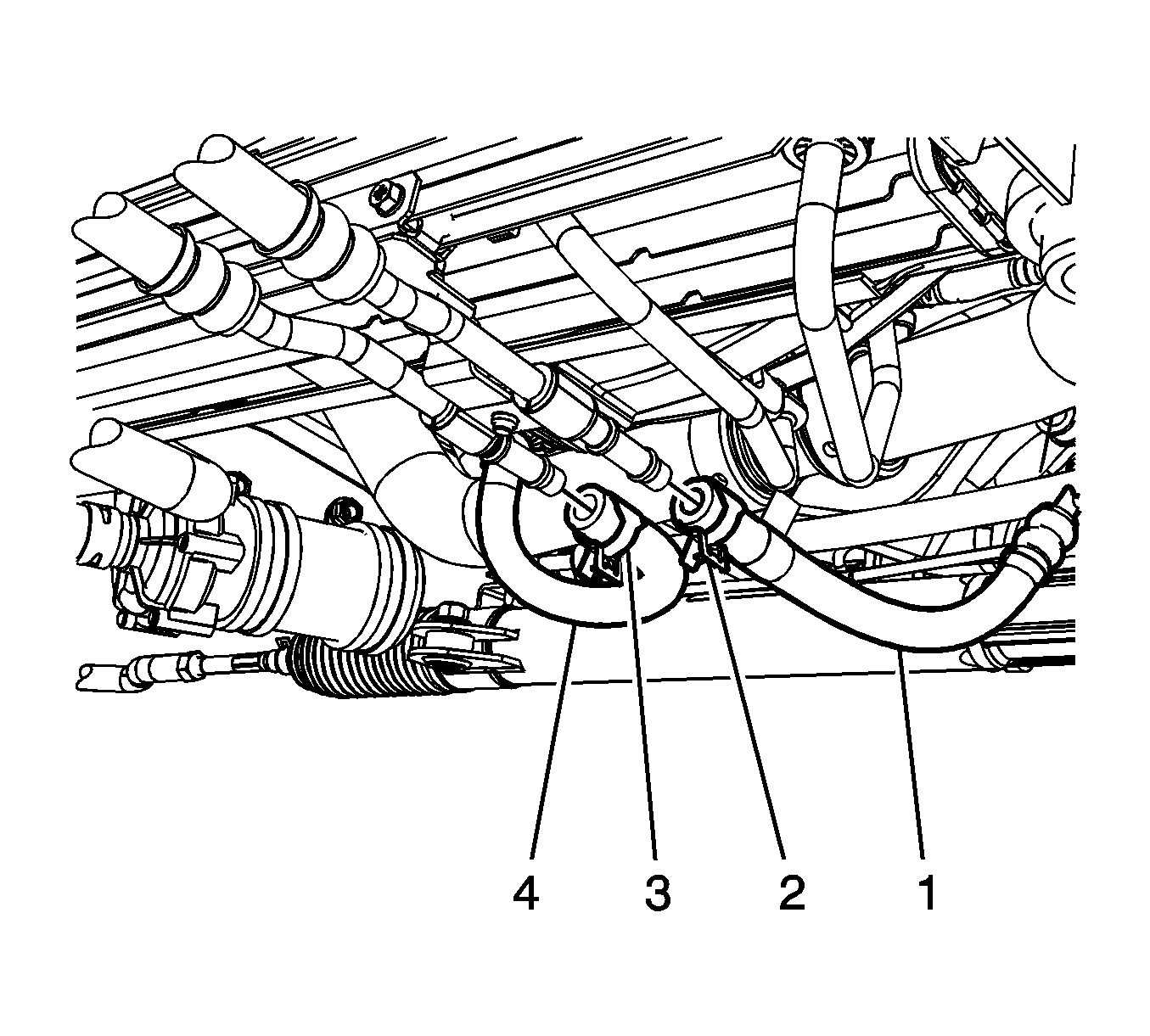 4 3 2 1