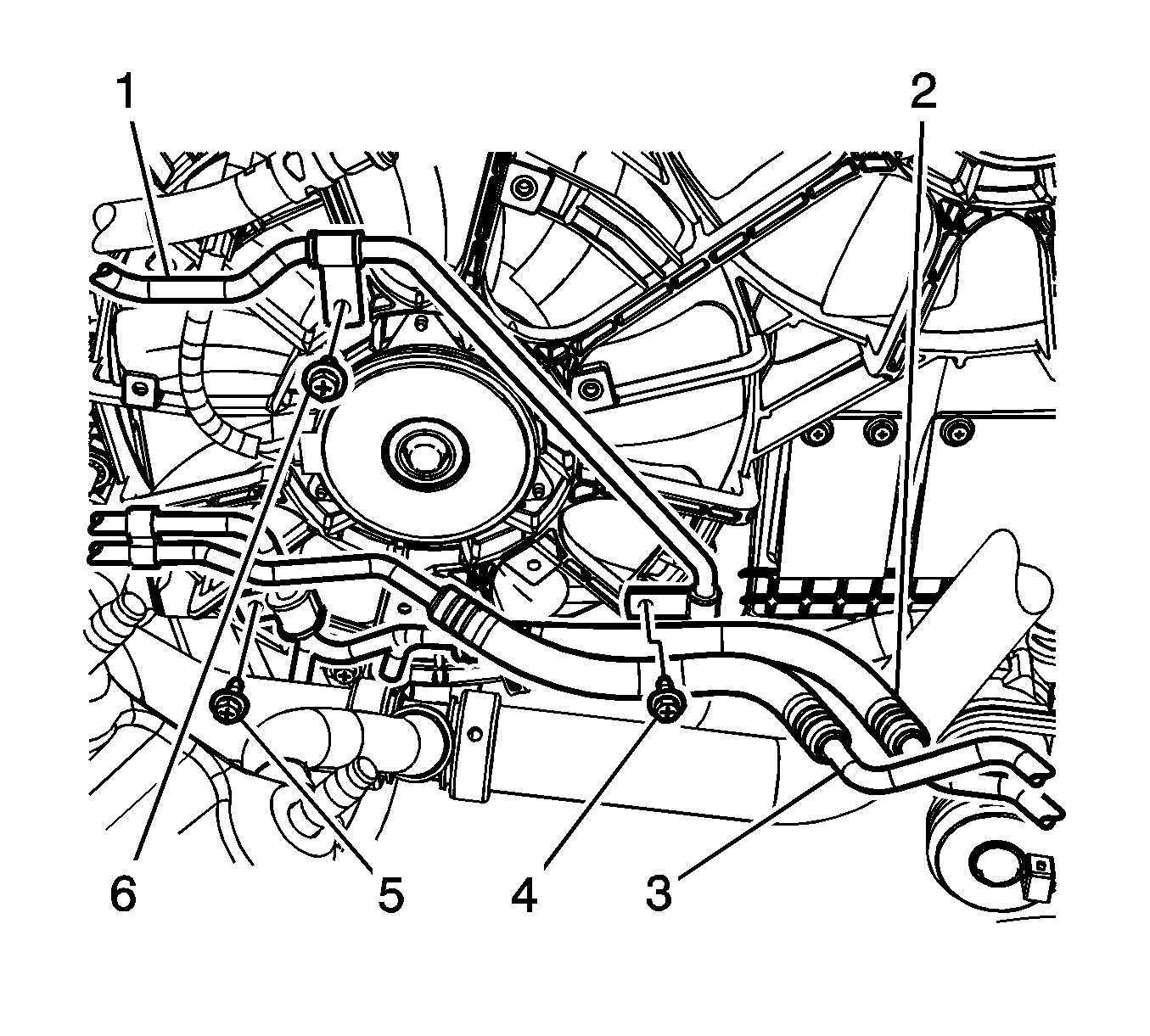 1
2
6
5
4
3