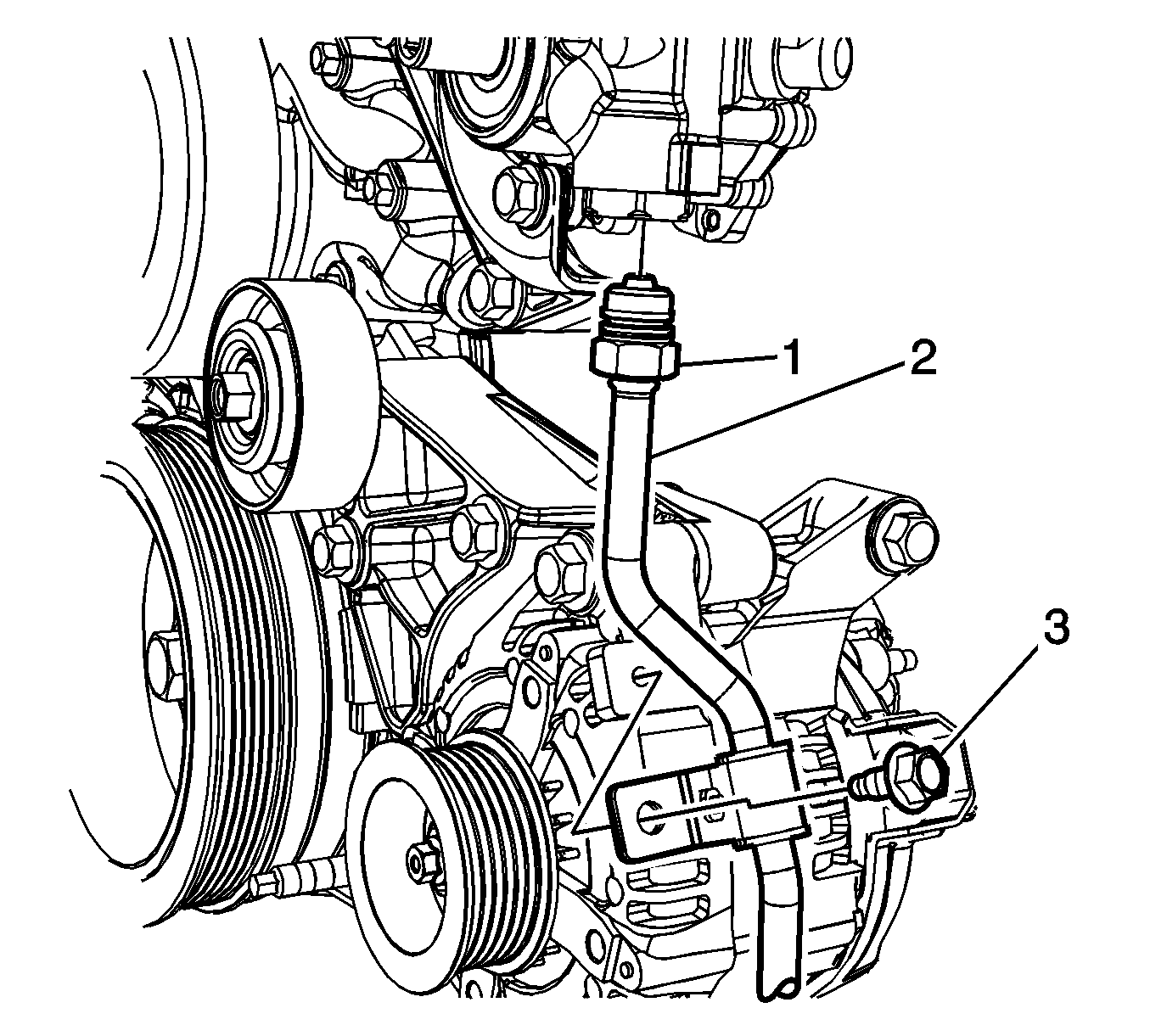 1
2
3