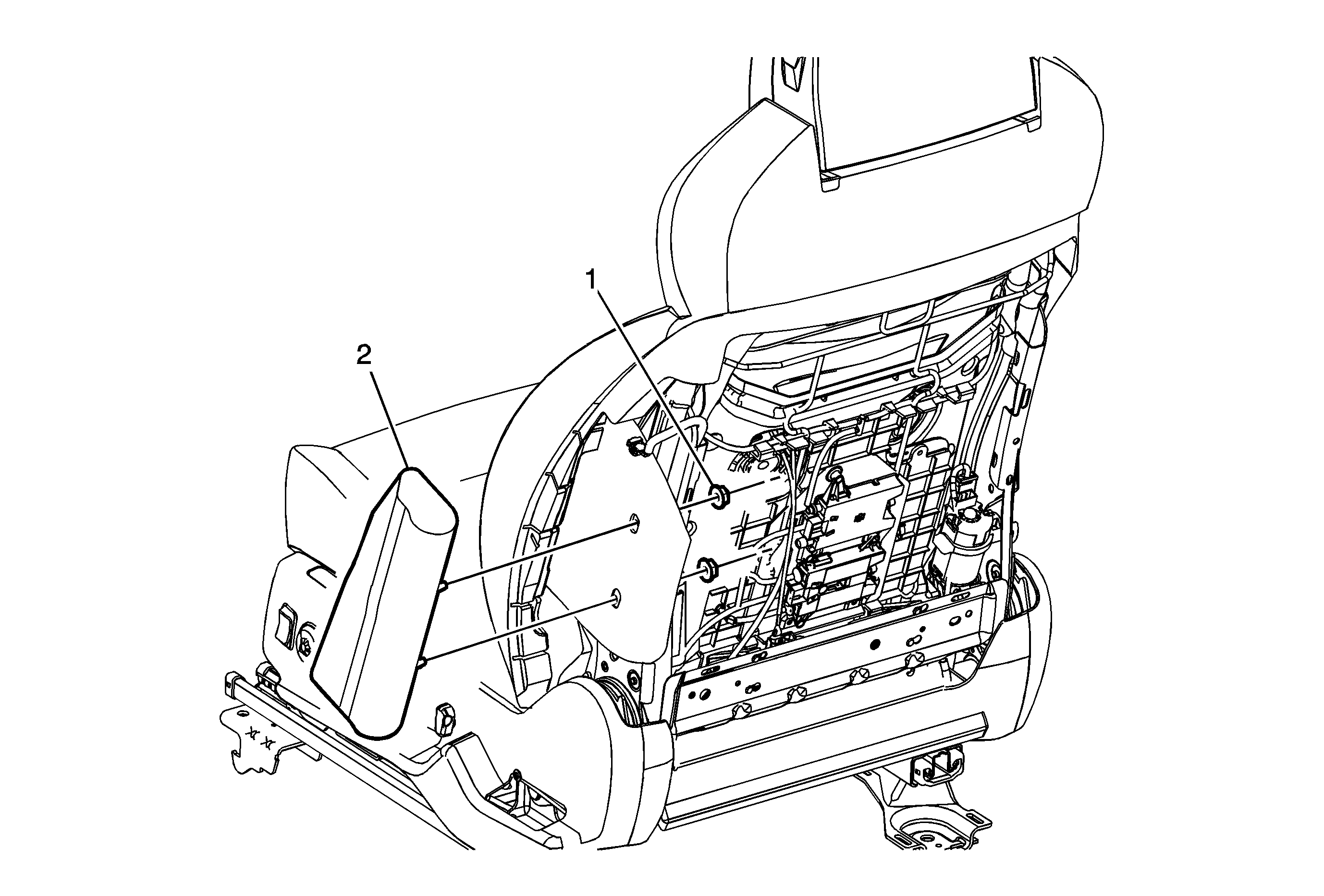 1
2