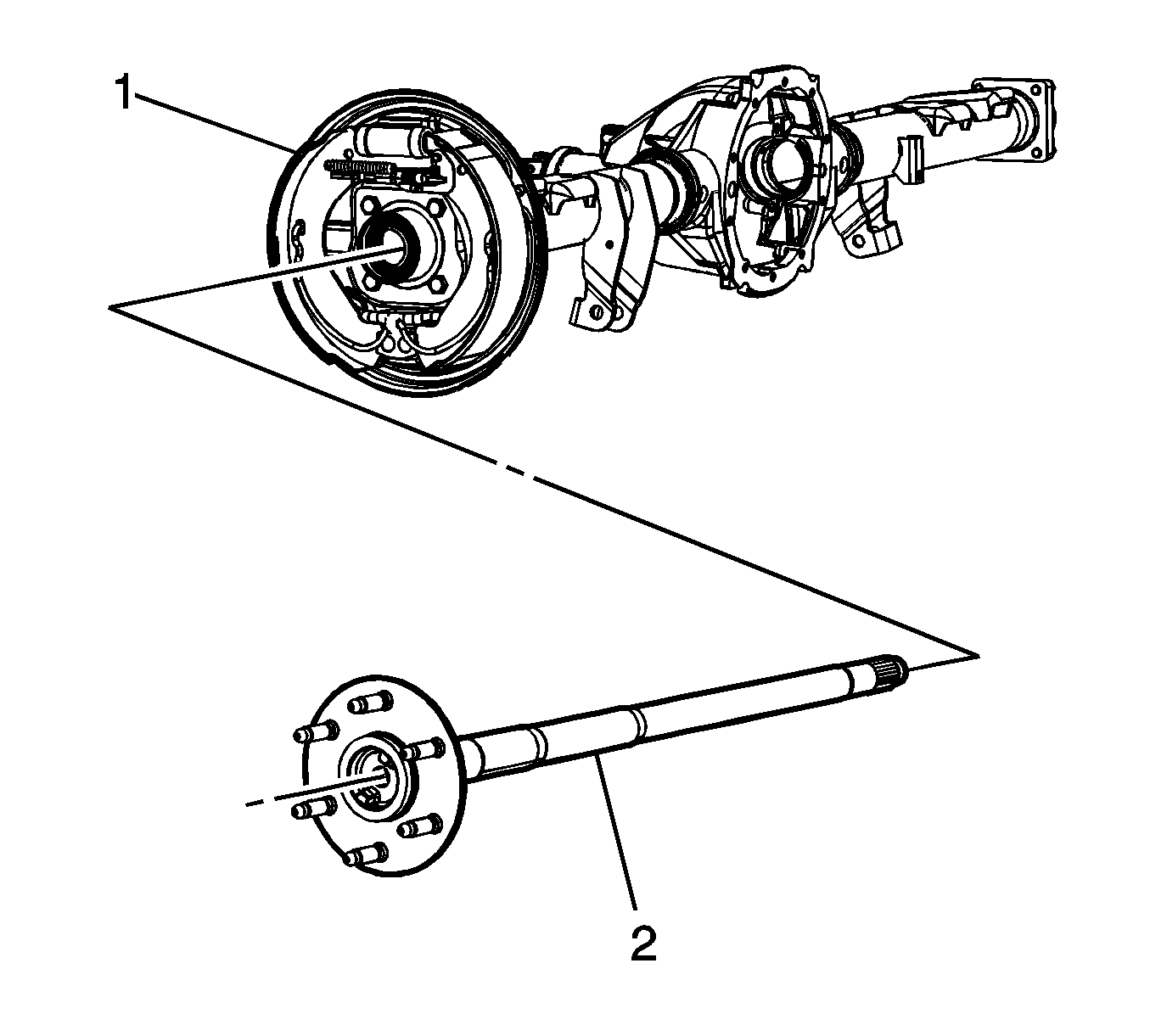 1

2