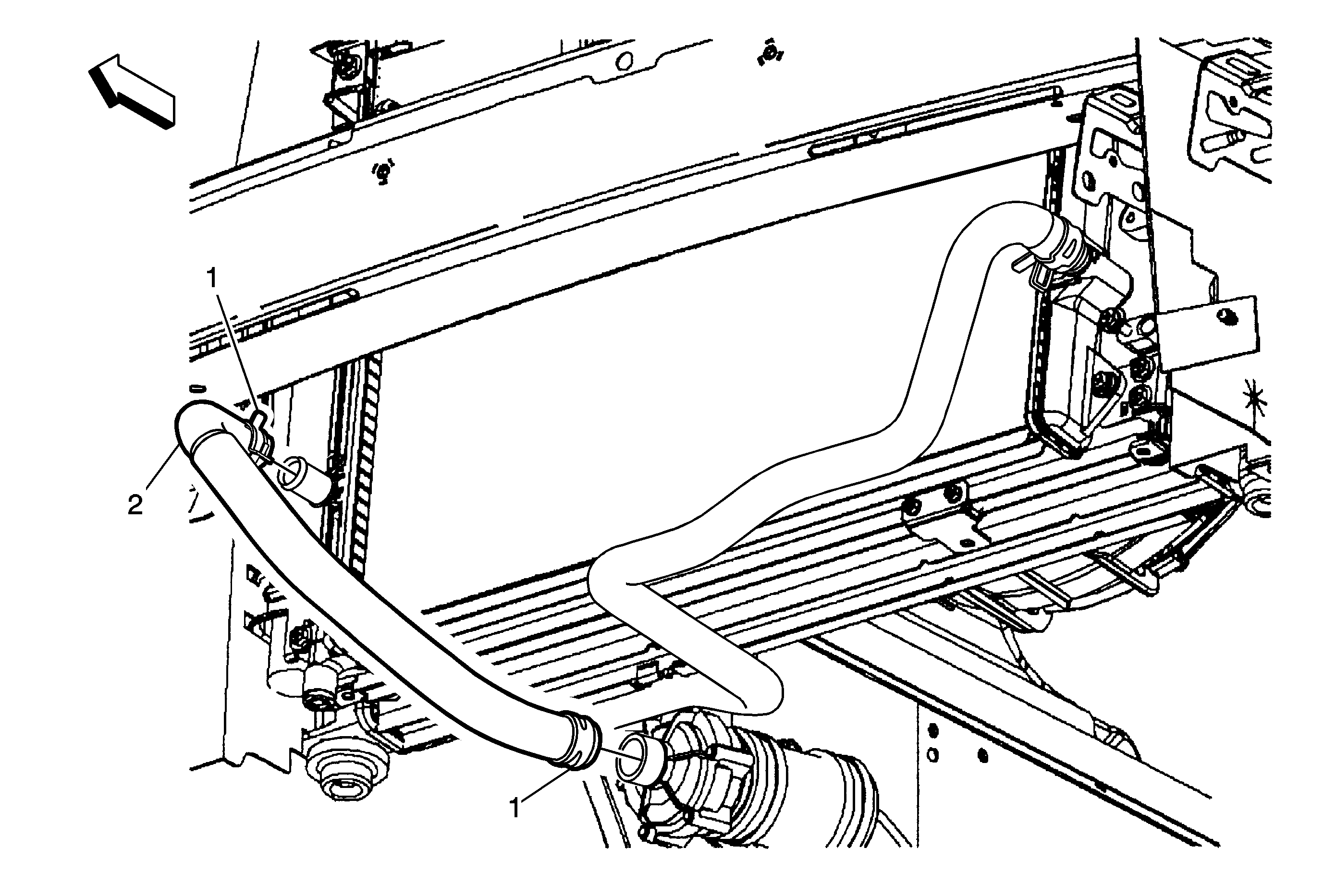 1

2

1