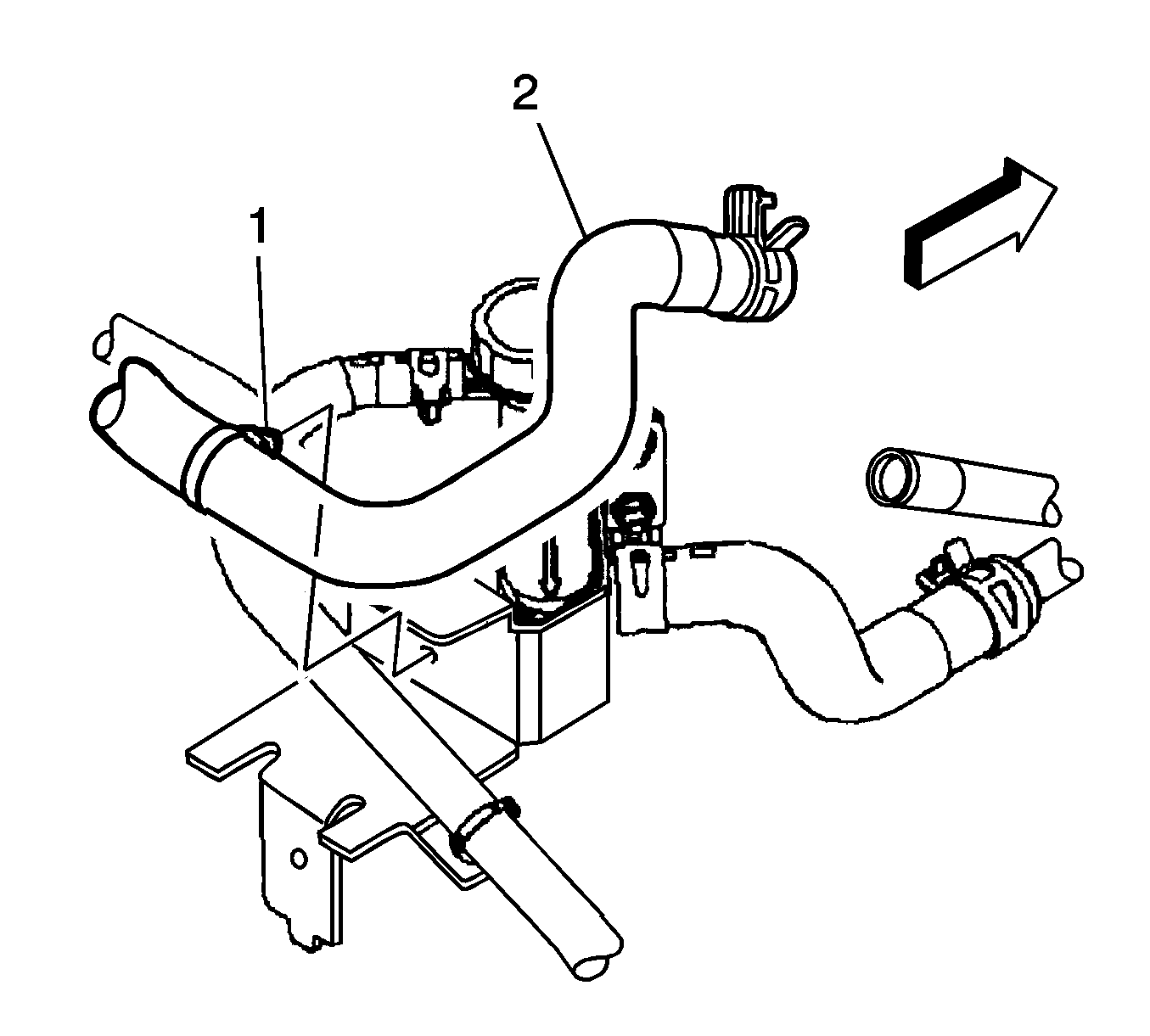 2

1