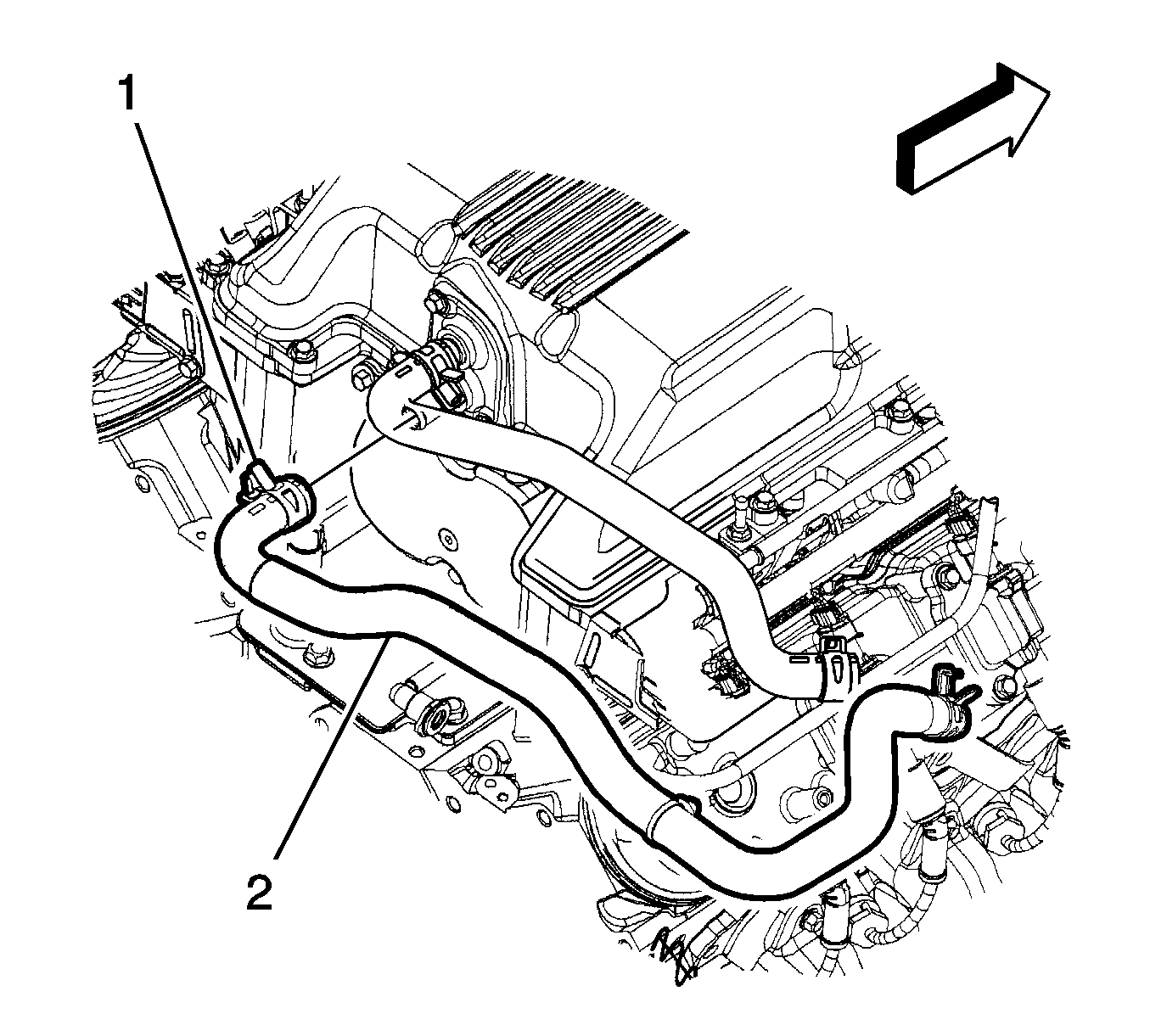 1

2