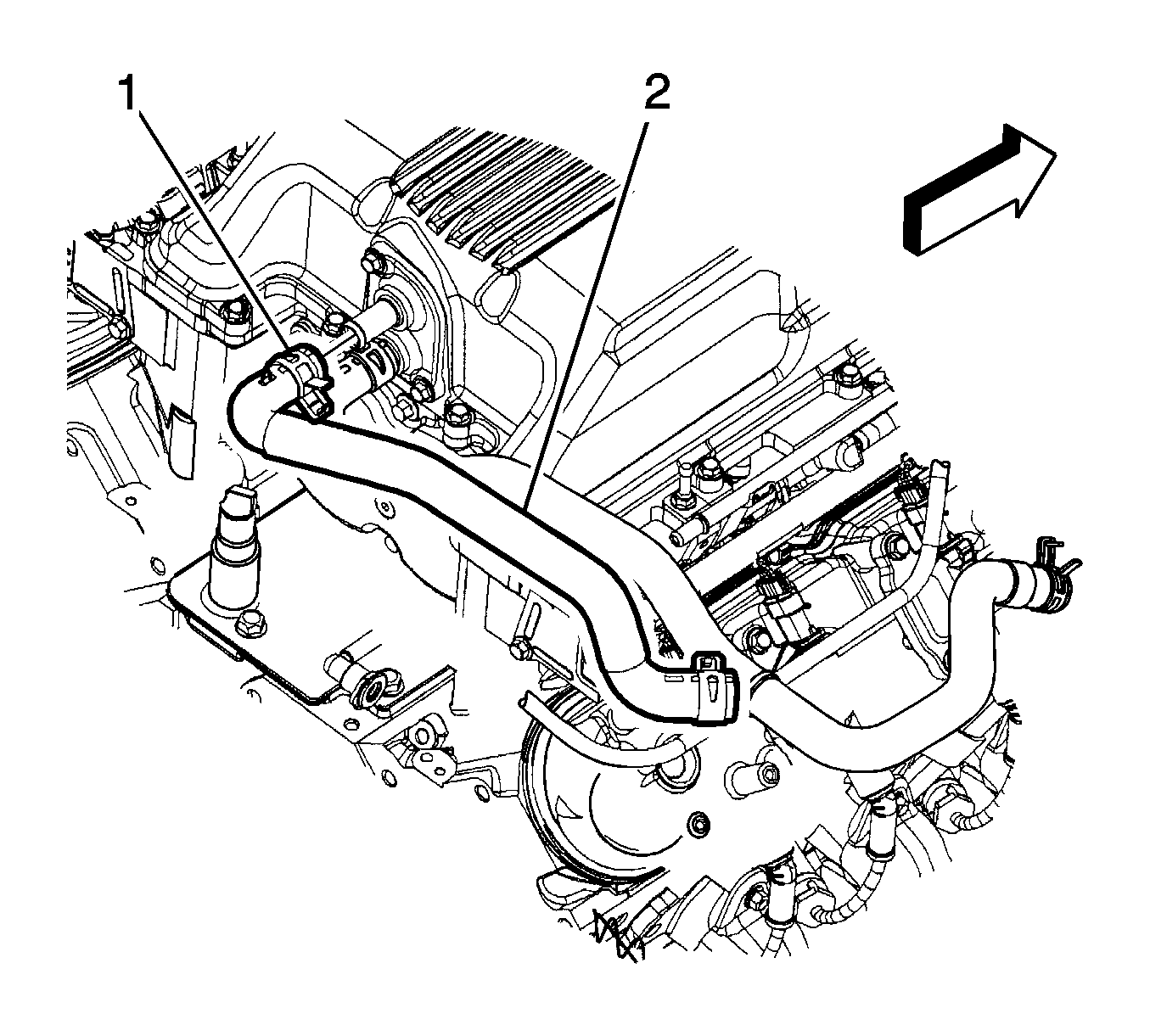 1
2