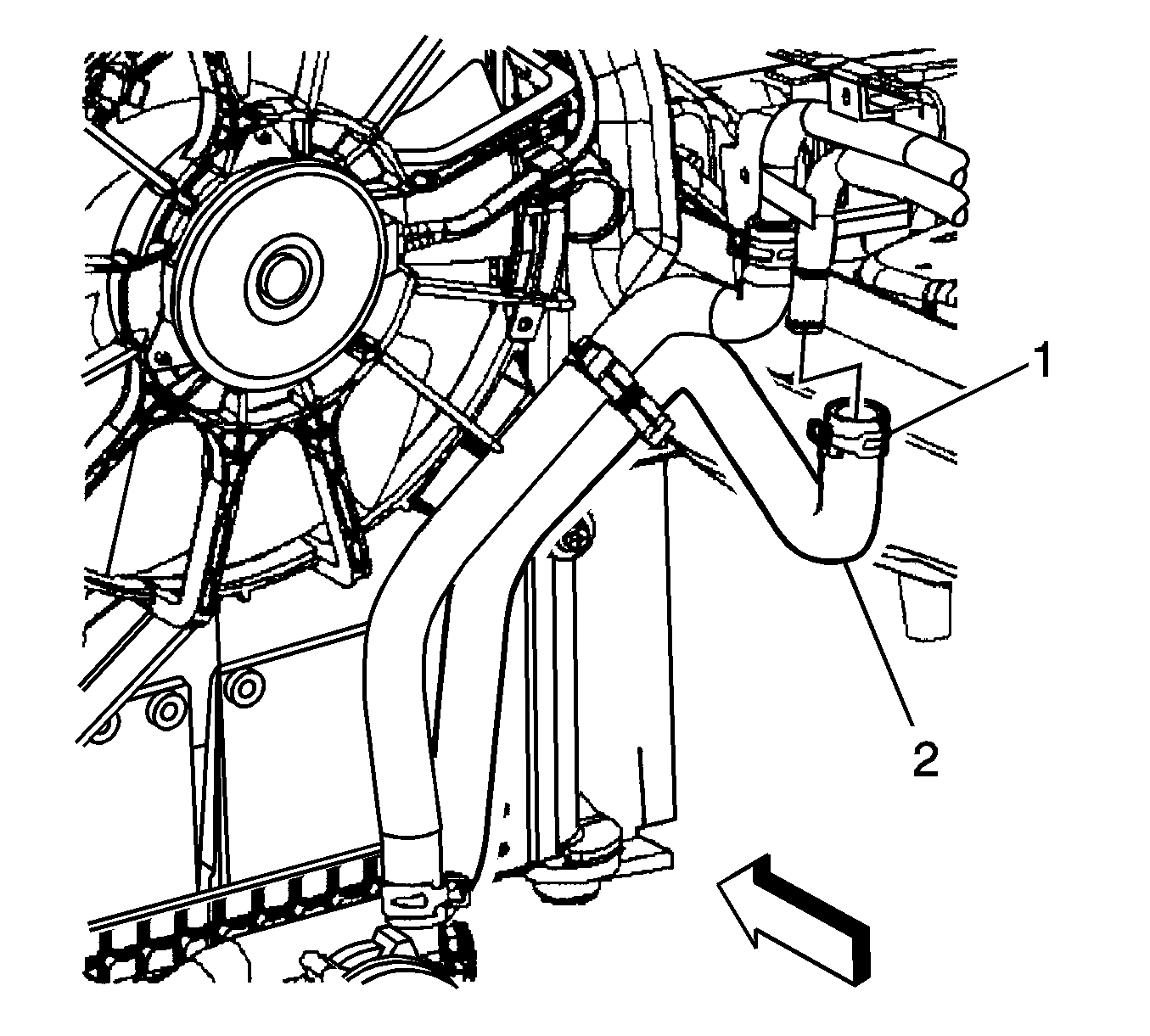 1
2