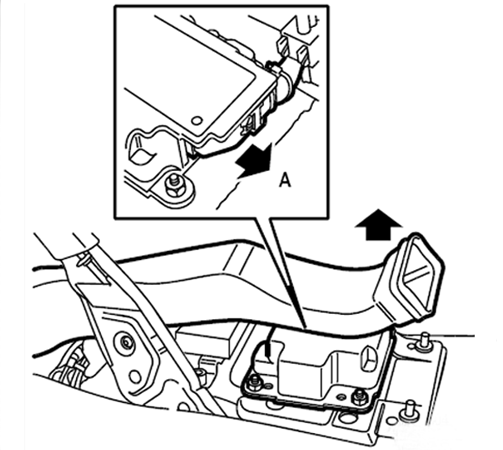 A