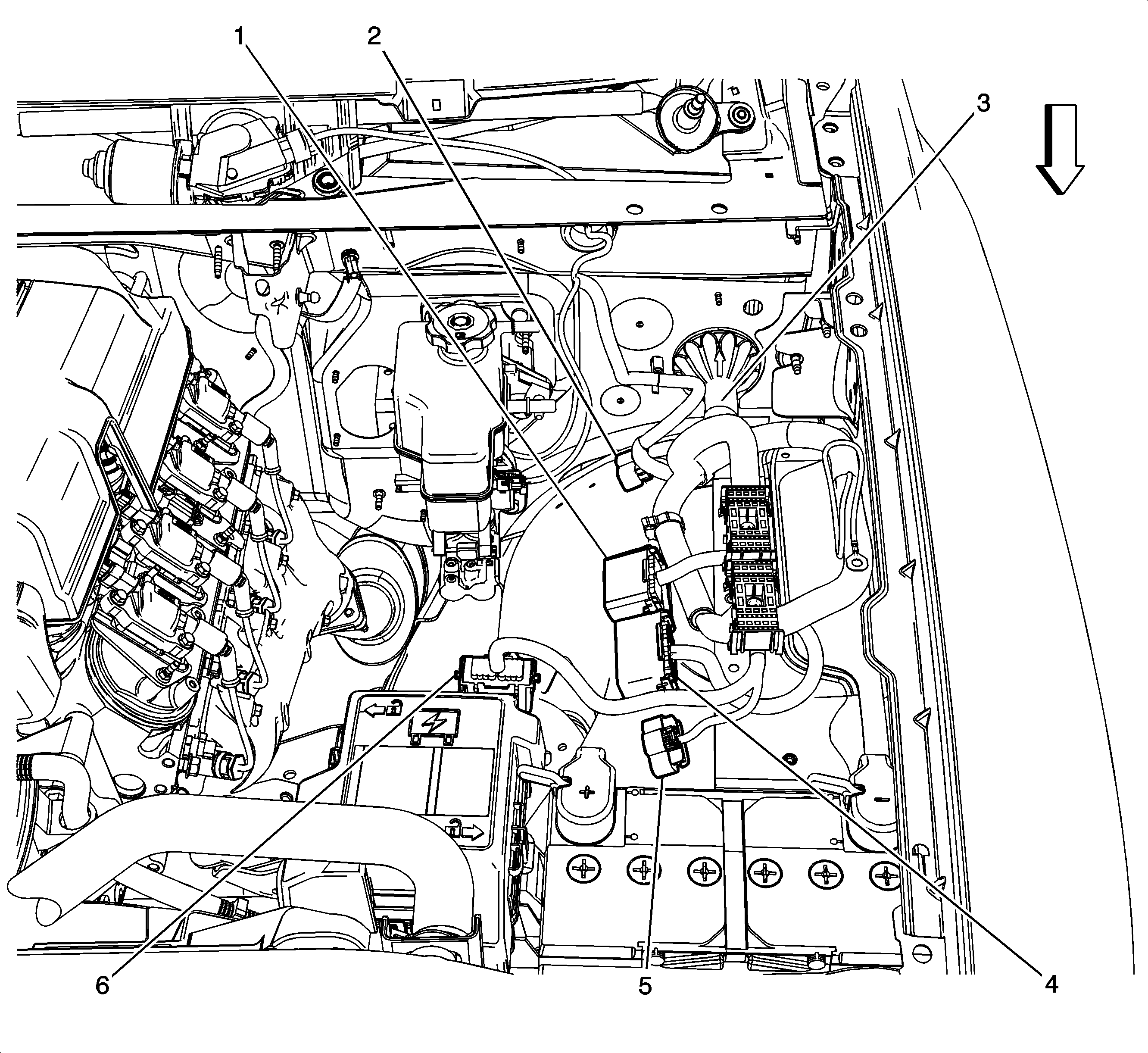 1
2
3
6
5
4