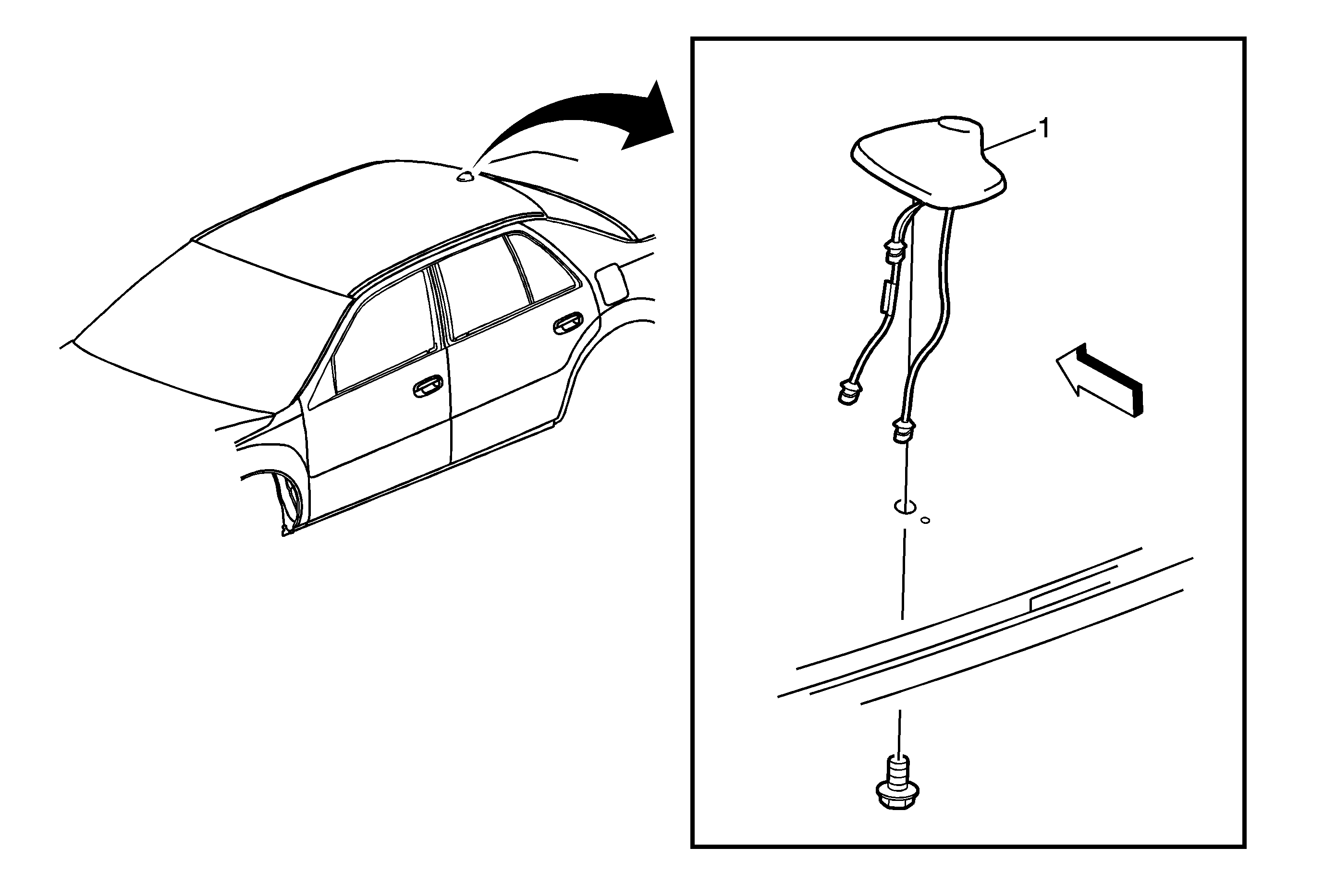 1