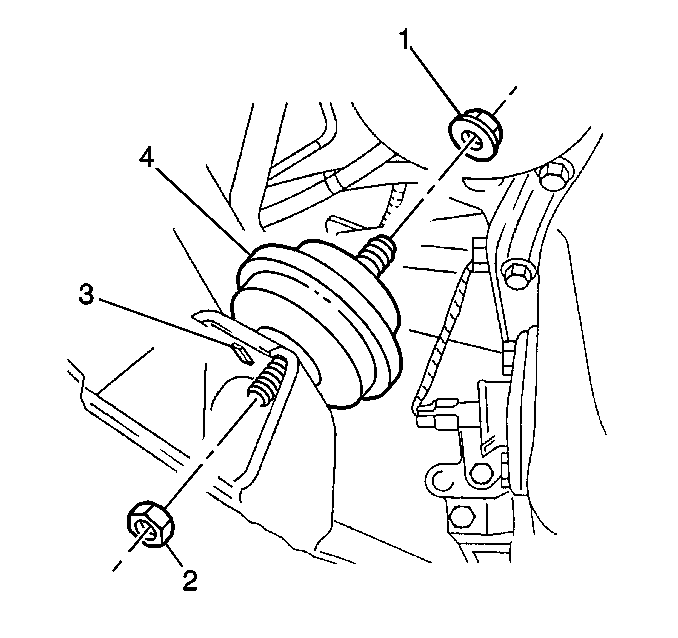 1
4
3
2