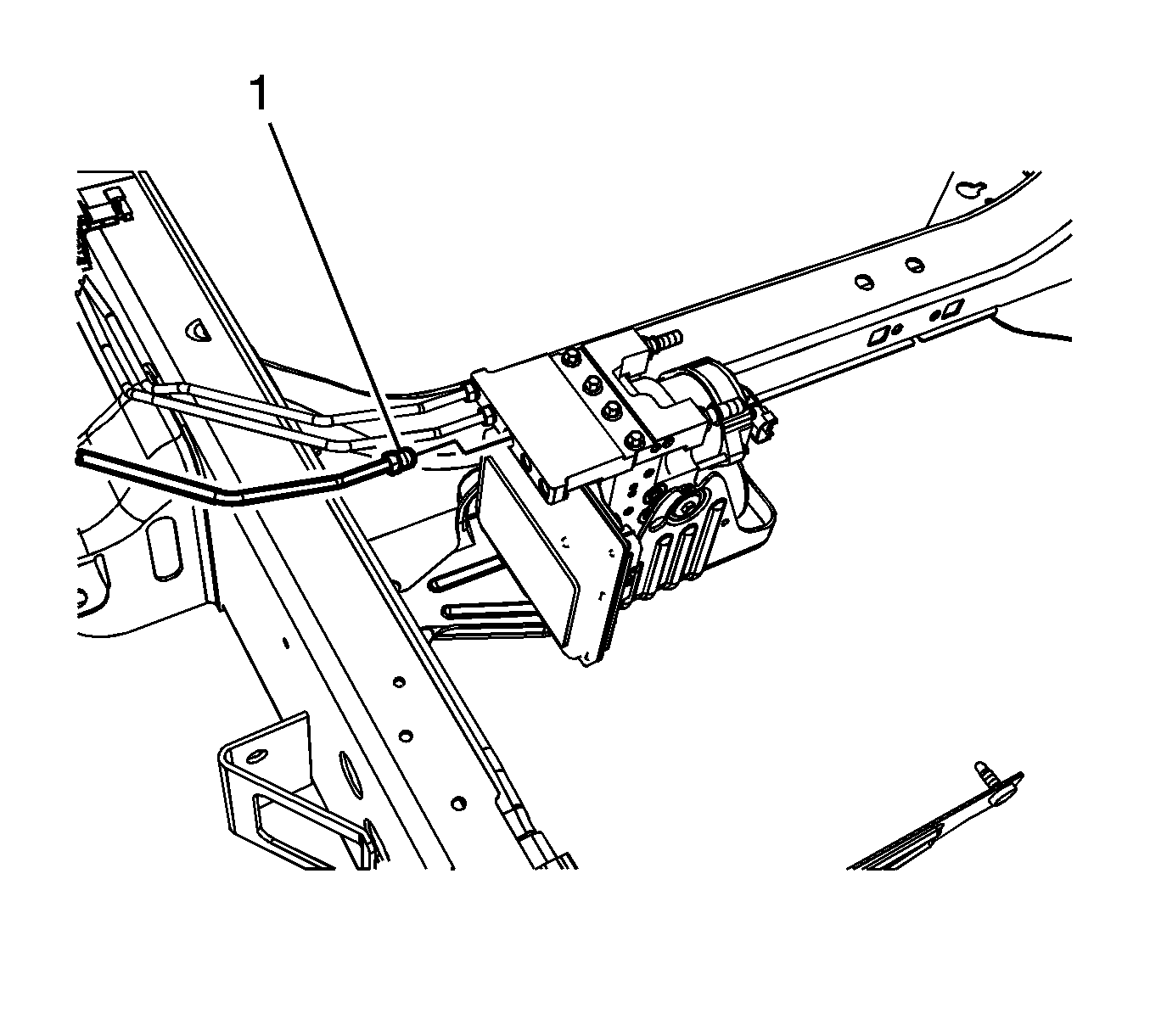 1