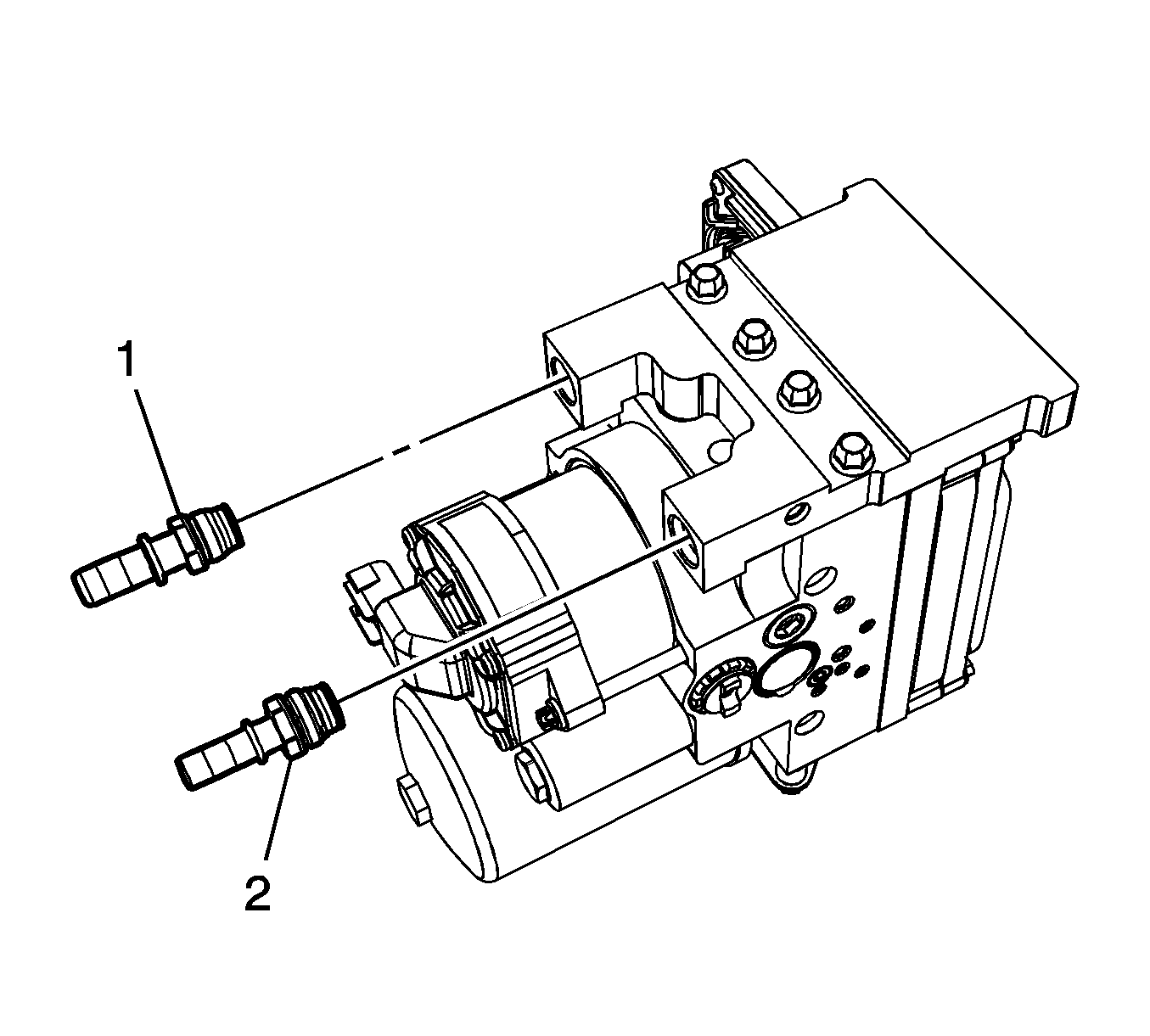 1

2