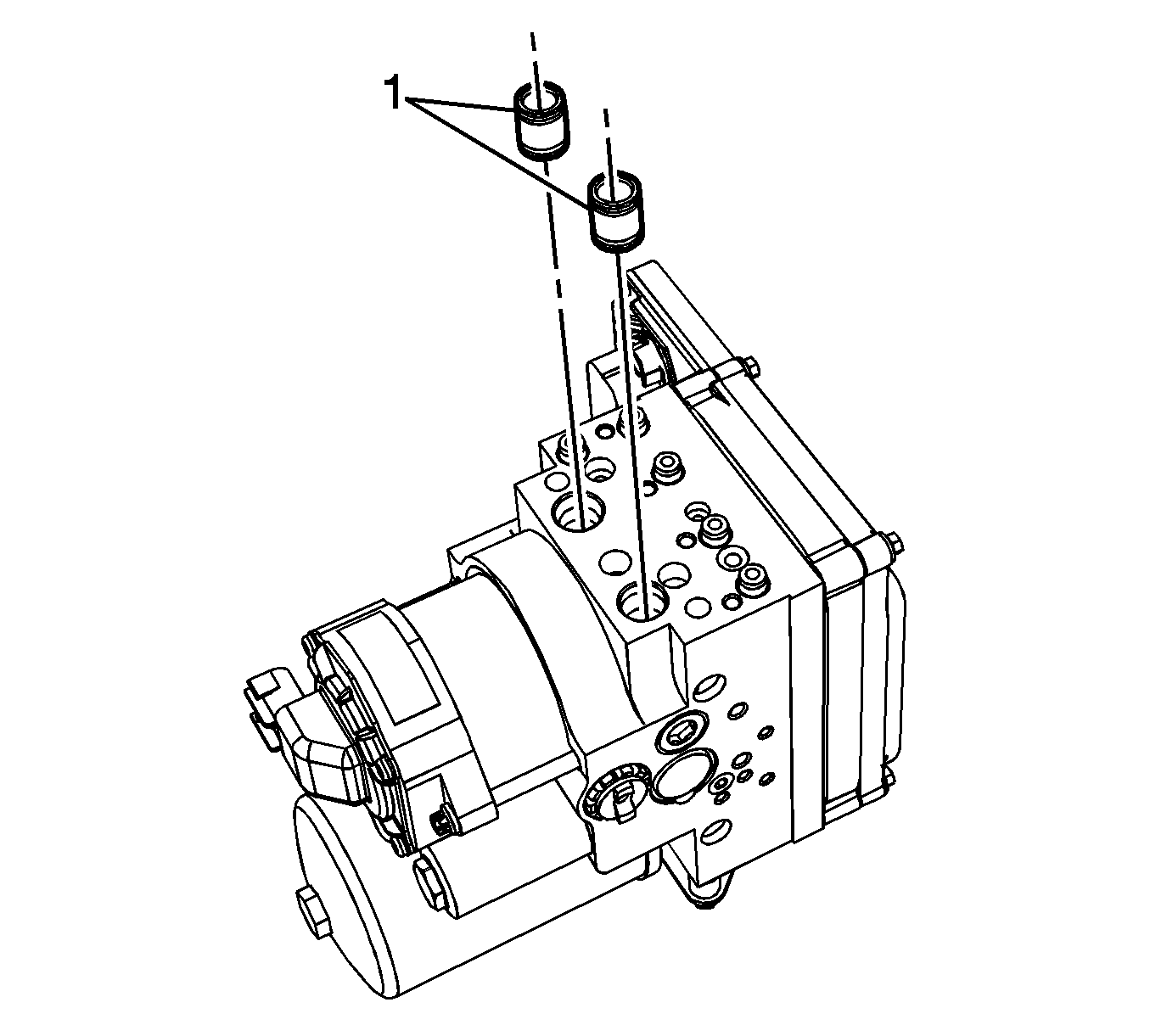 1