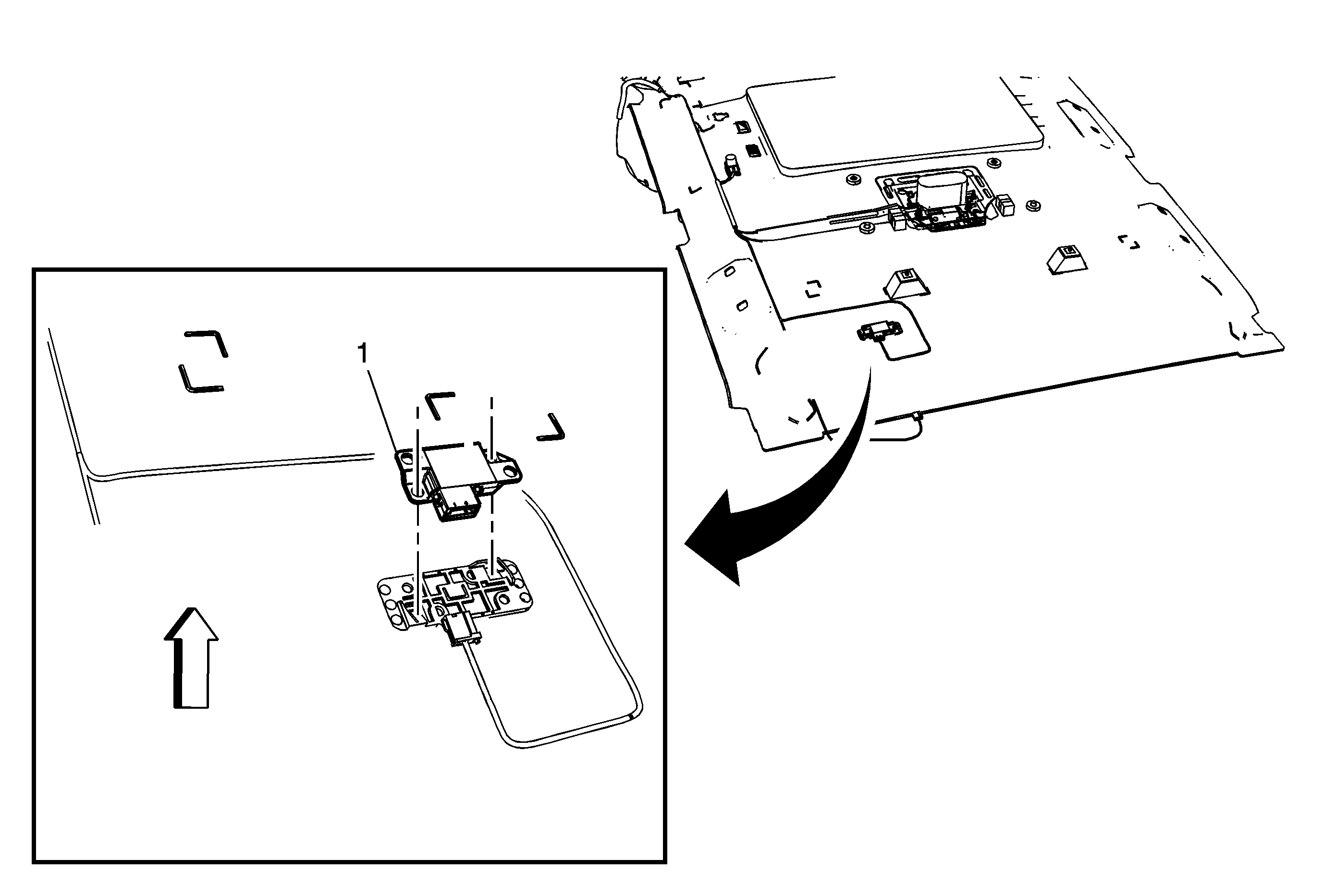 1