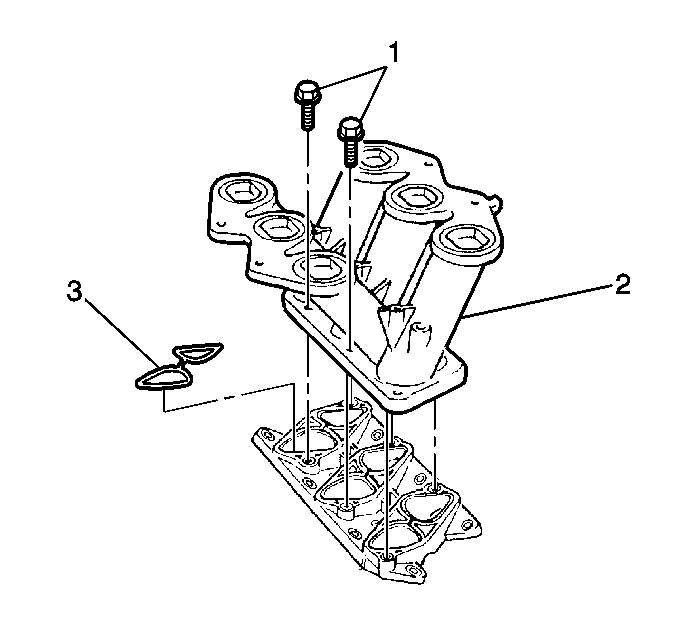 1
2
3