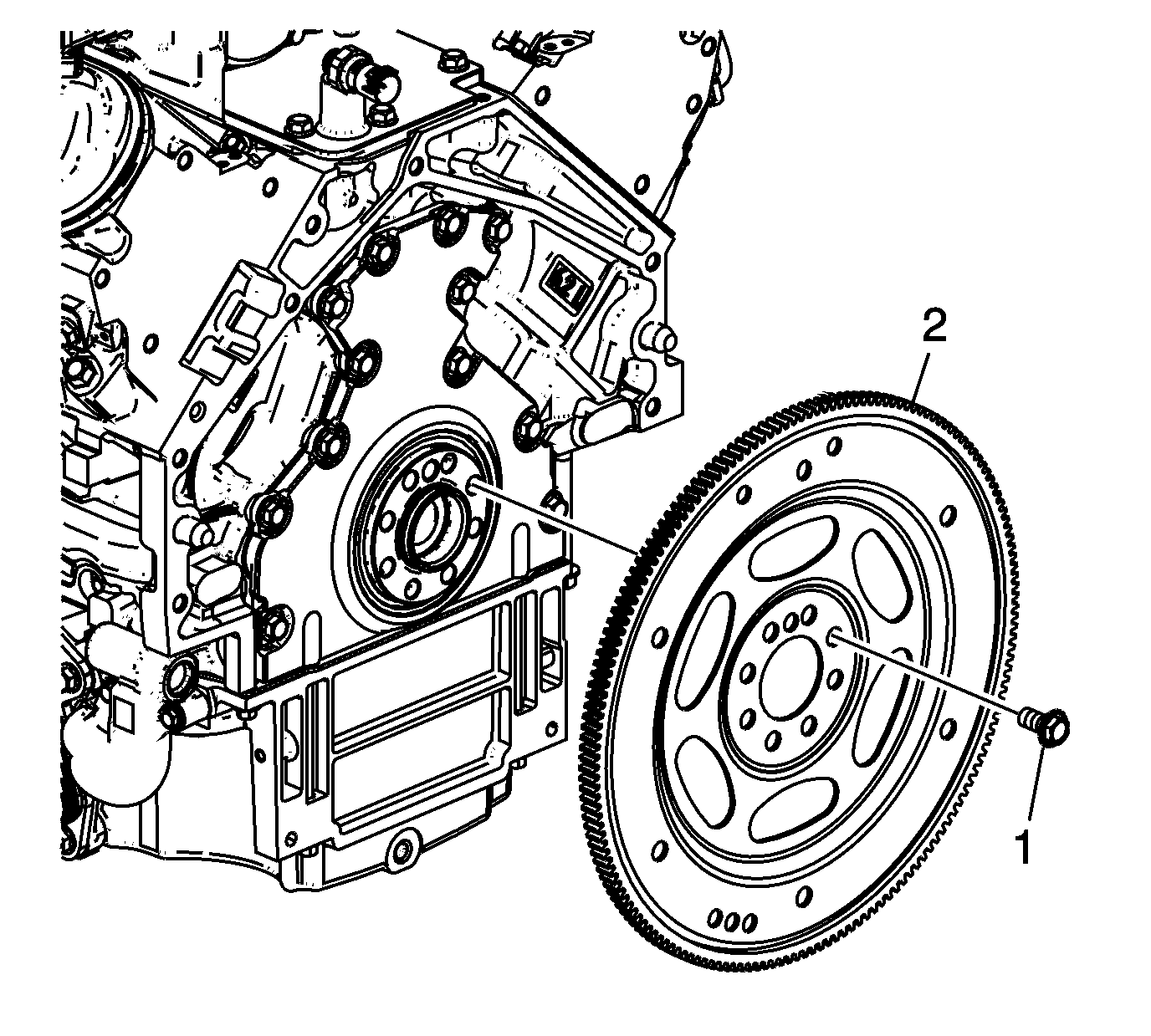 2

1