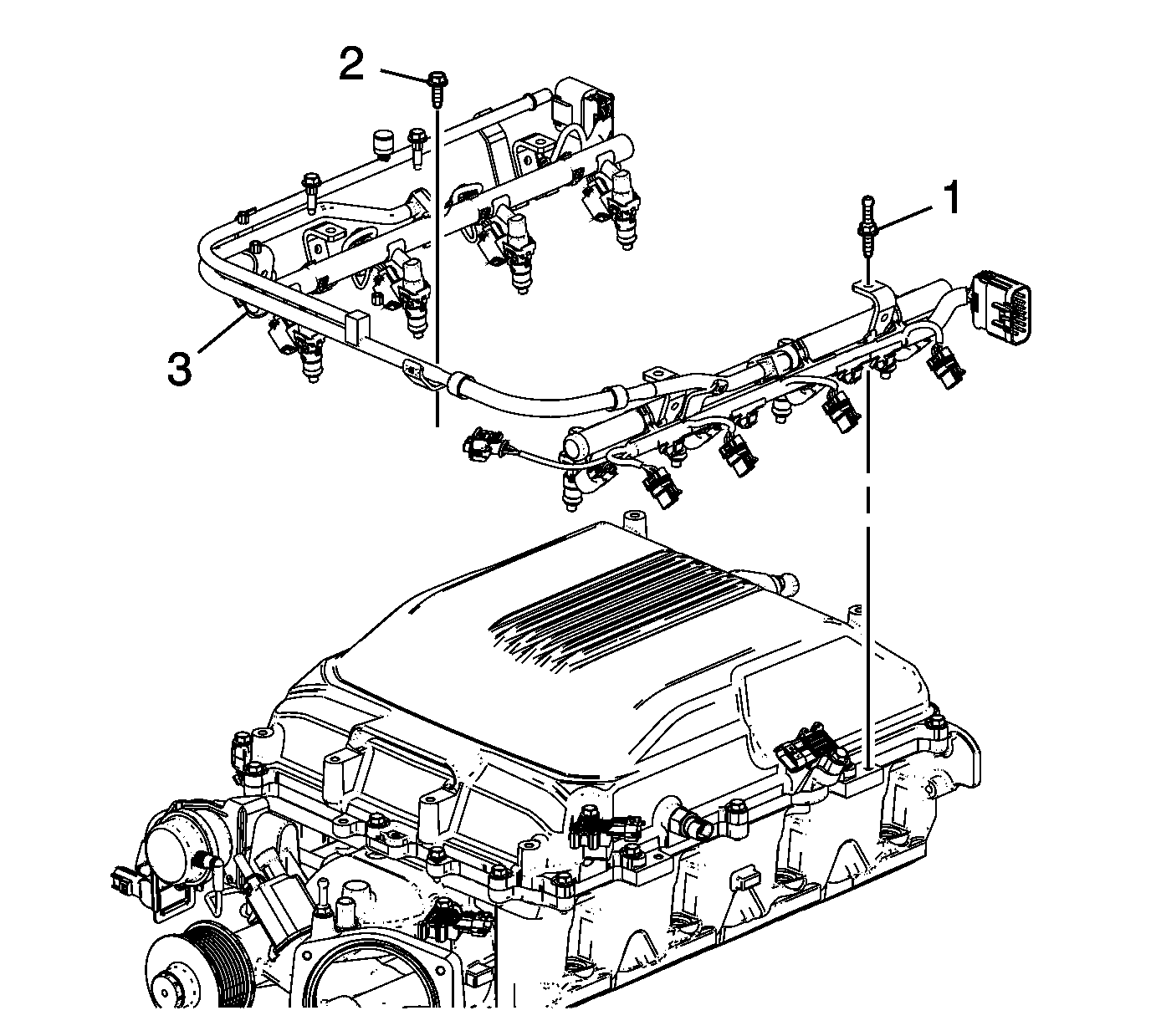 2
1
3