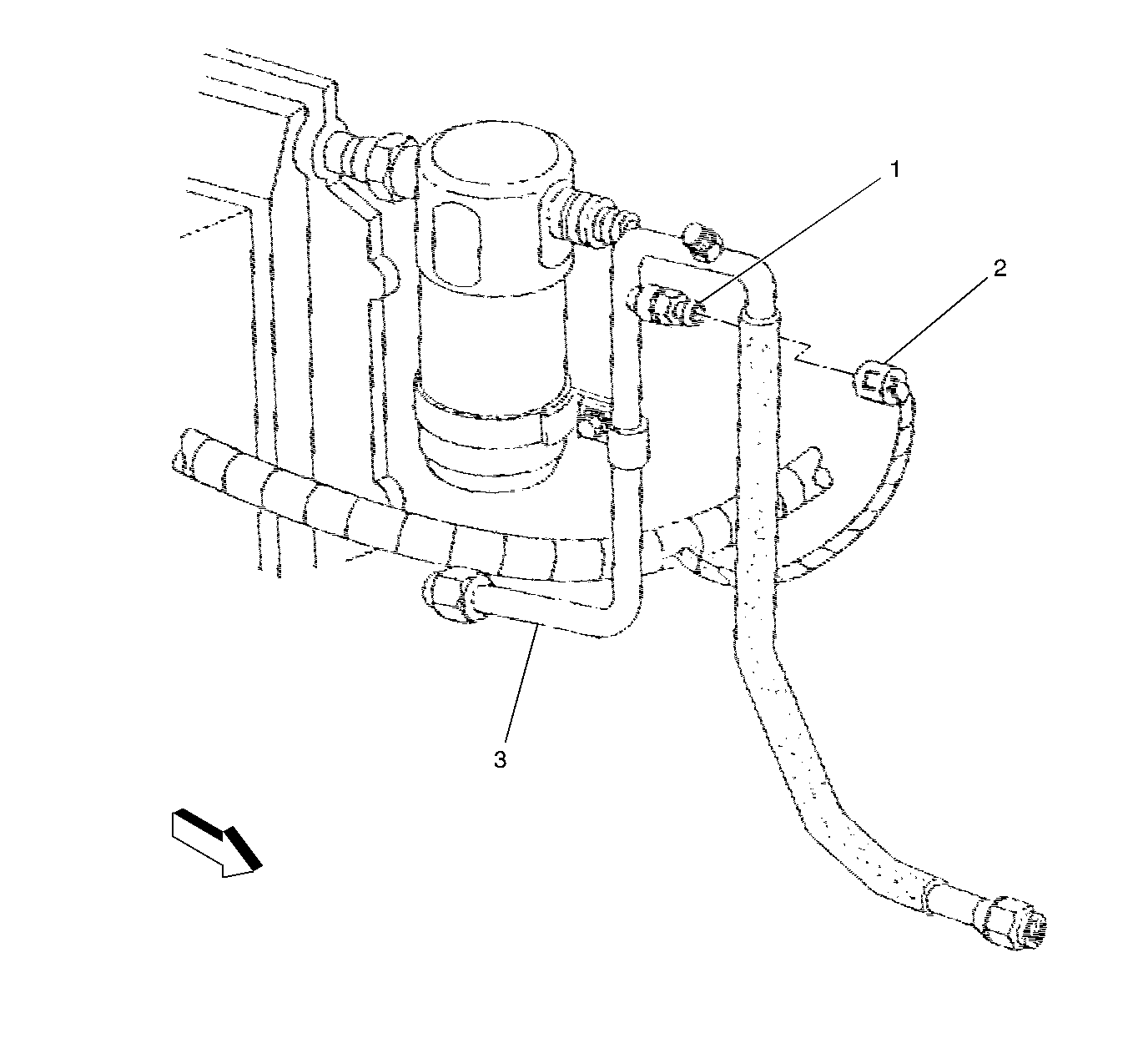 1
2
3