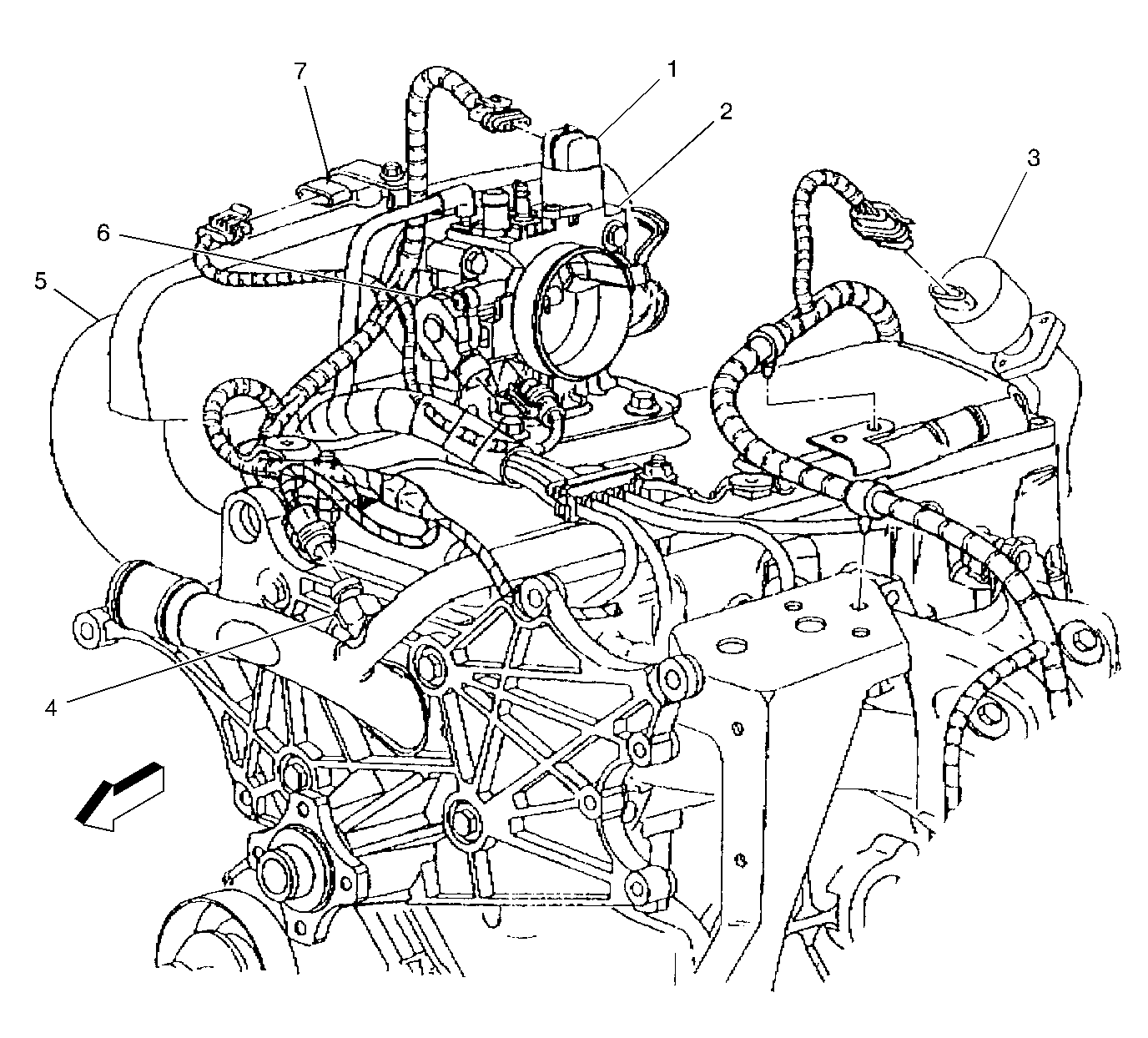 7
1
2
3
6
5
4