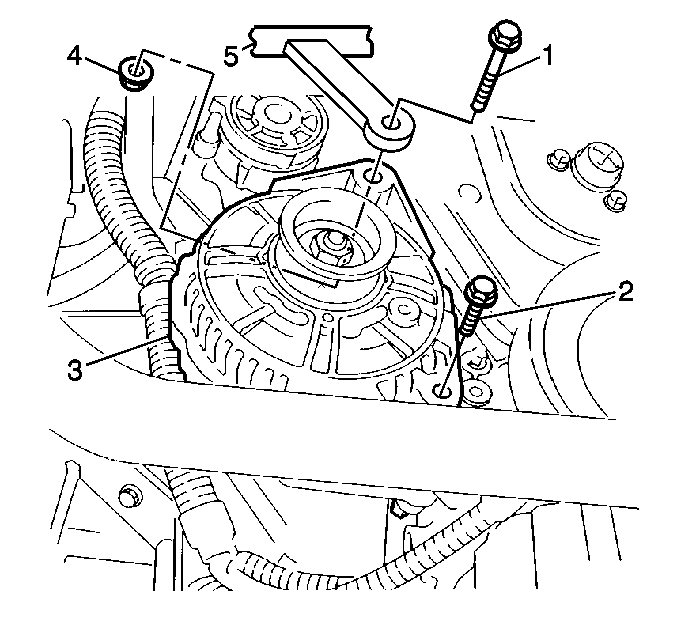 4
5
1
2
3