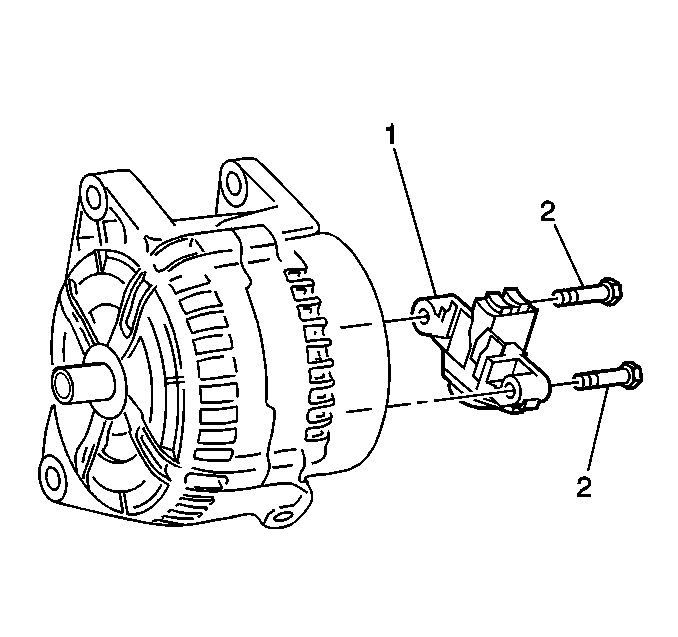 1
2
2