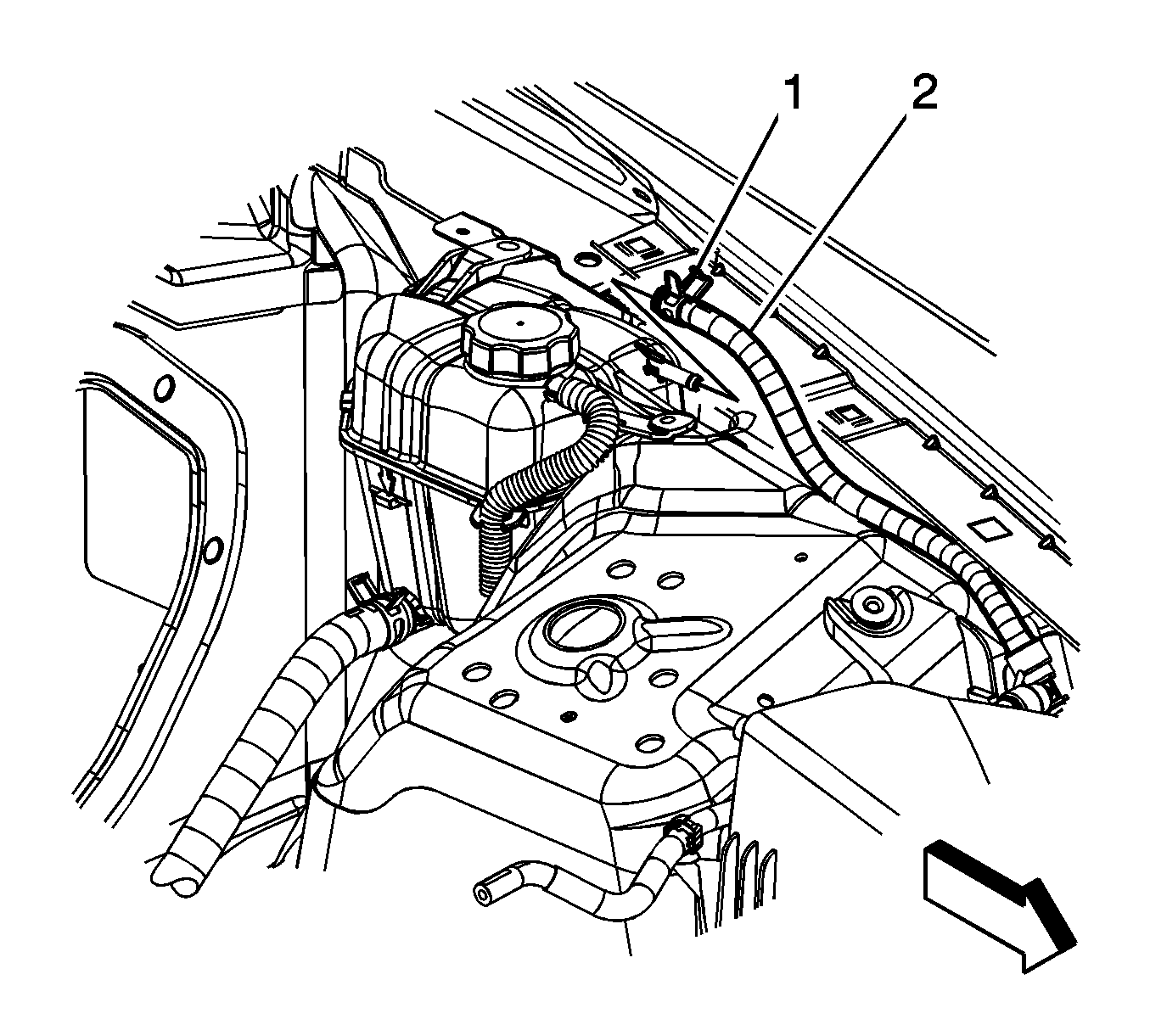 1 2