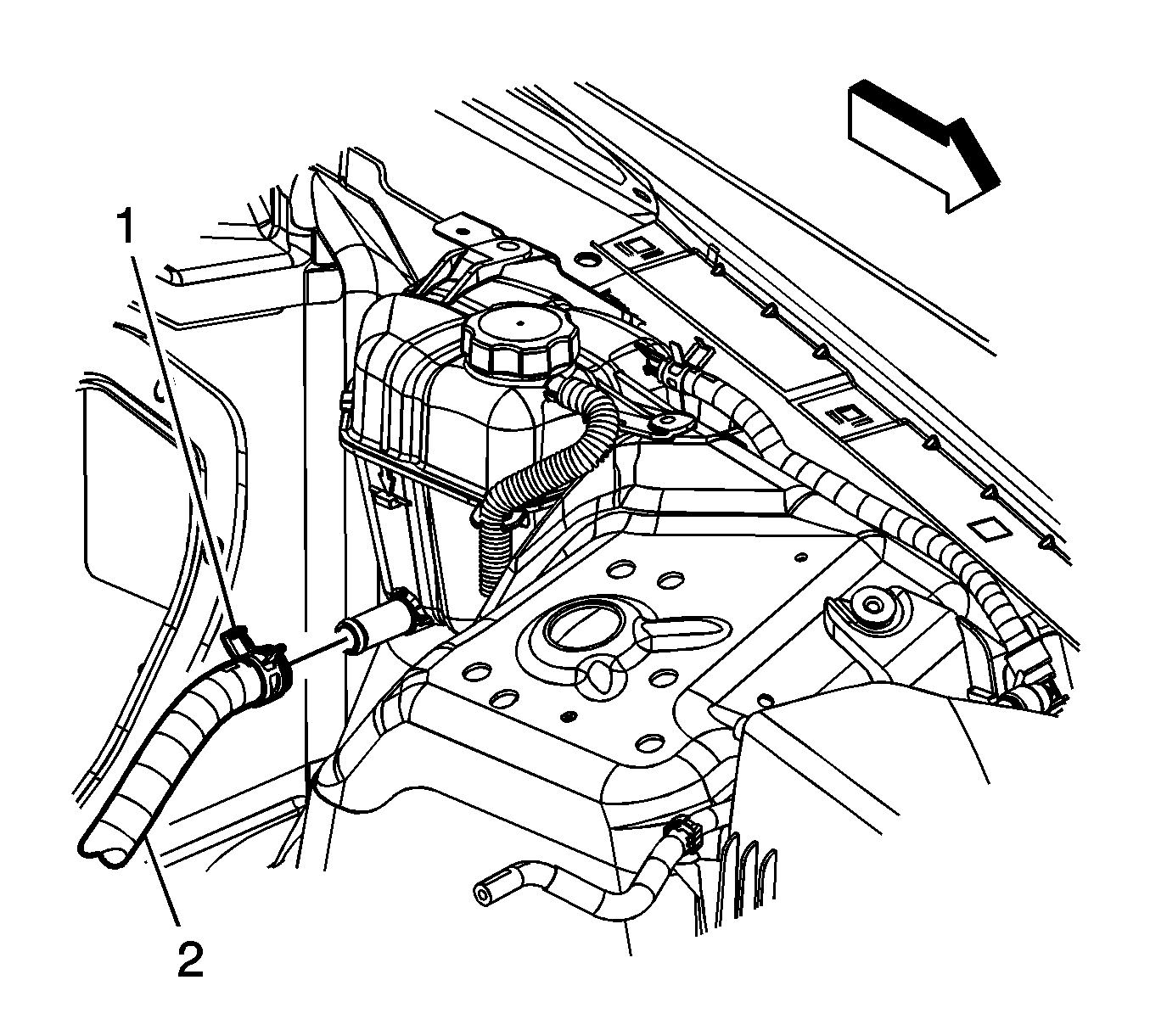 1
2