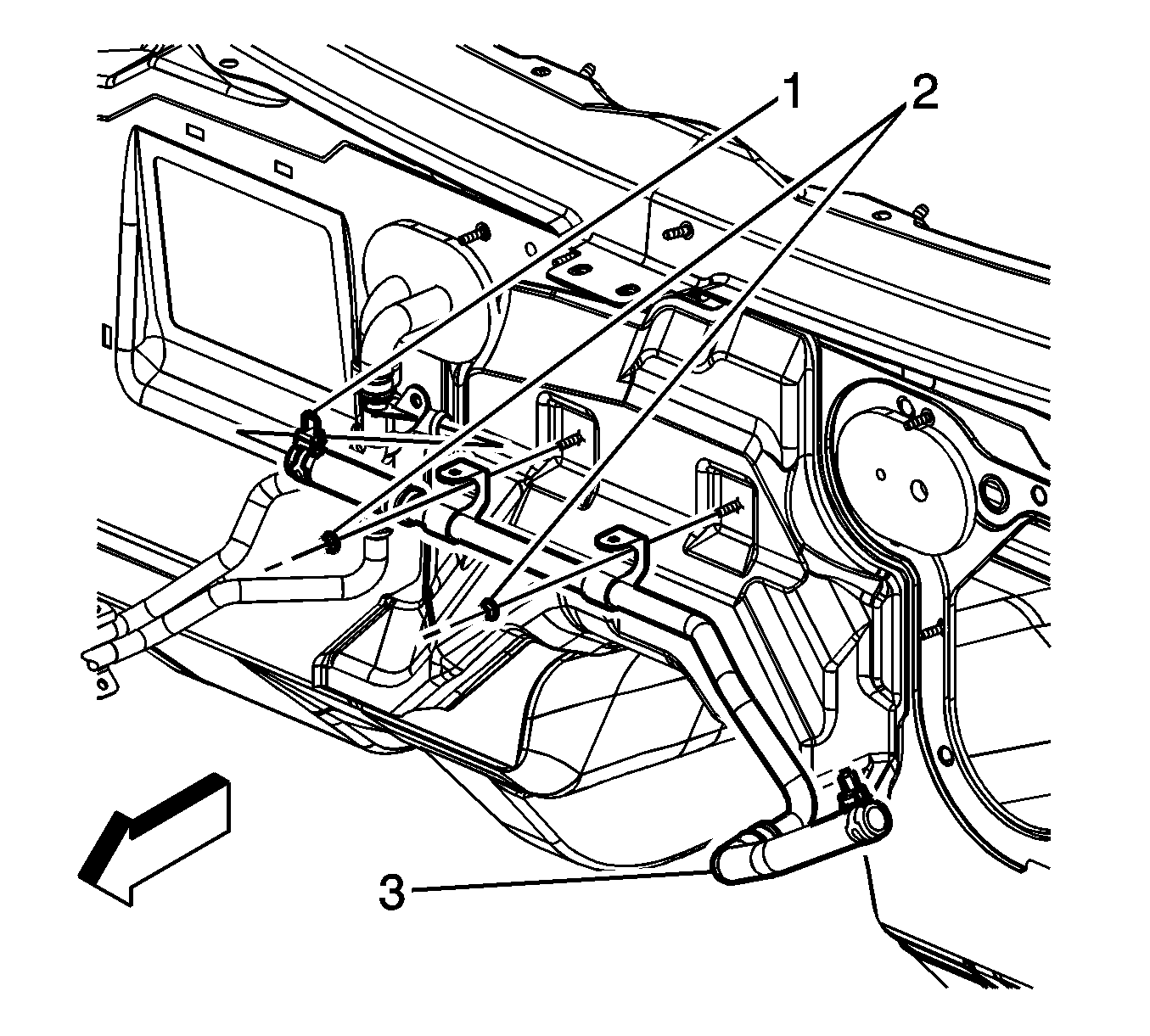 1
2
3