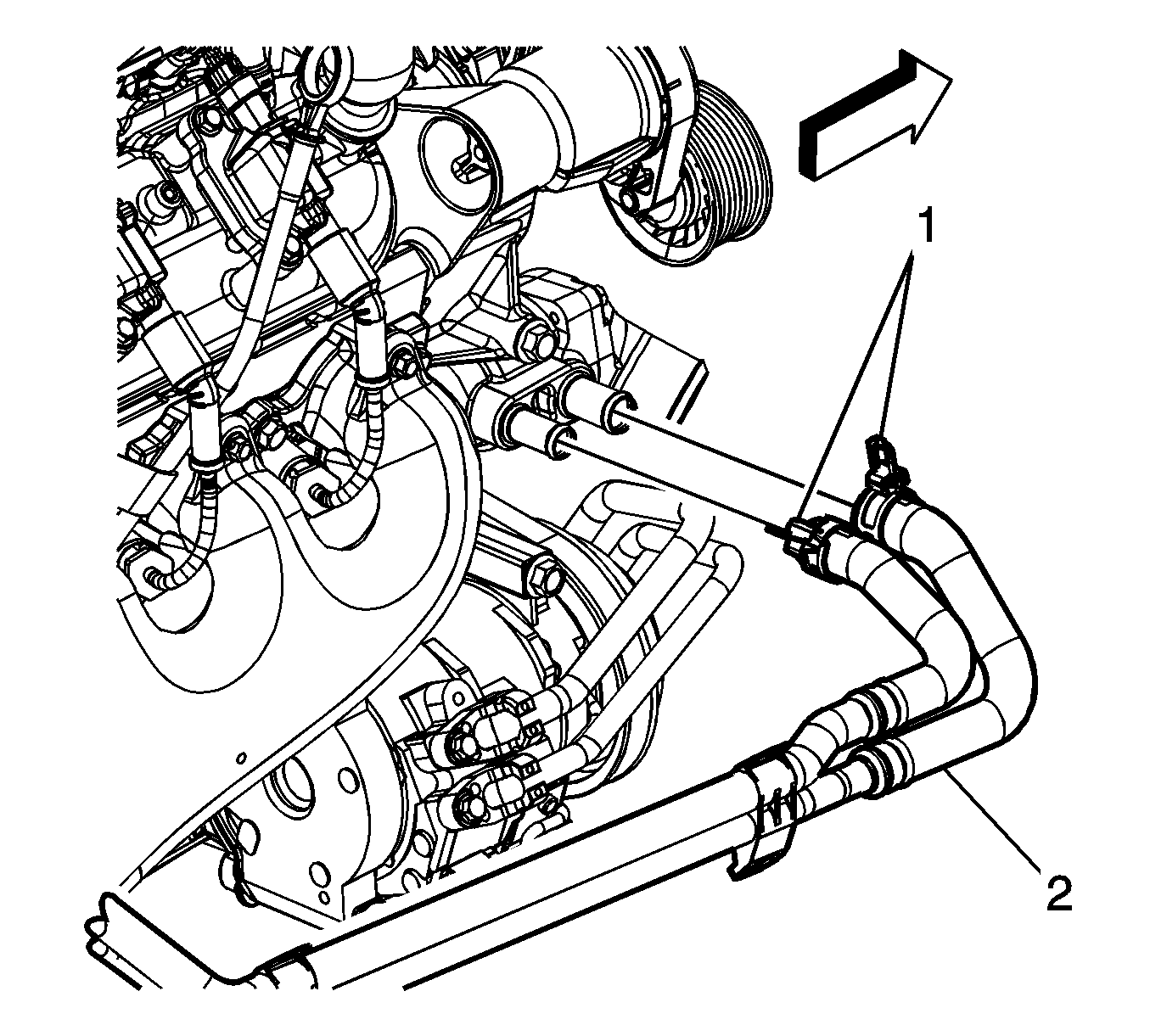 1

2