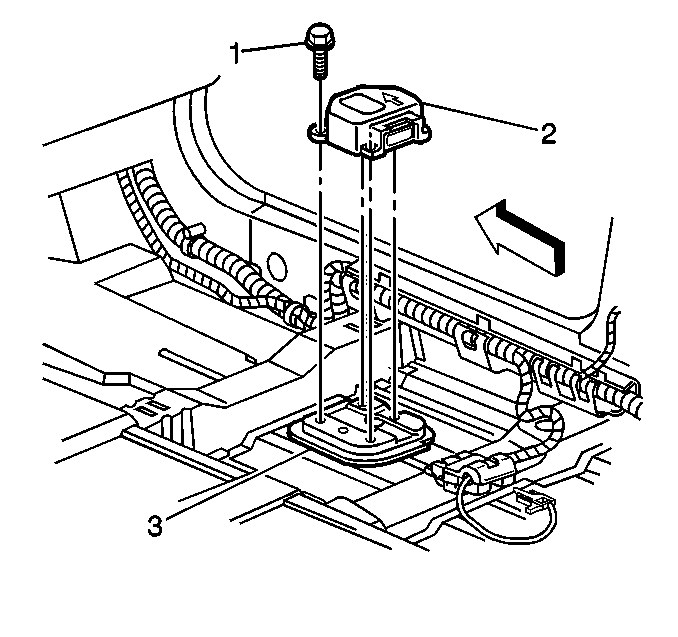 1
2
3